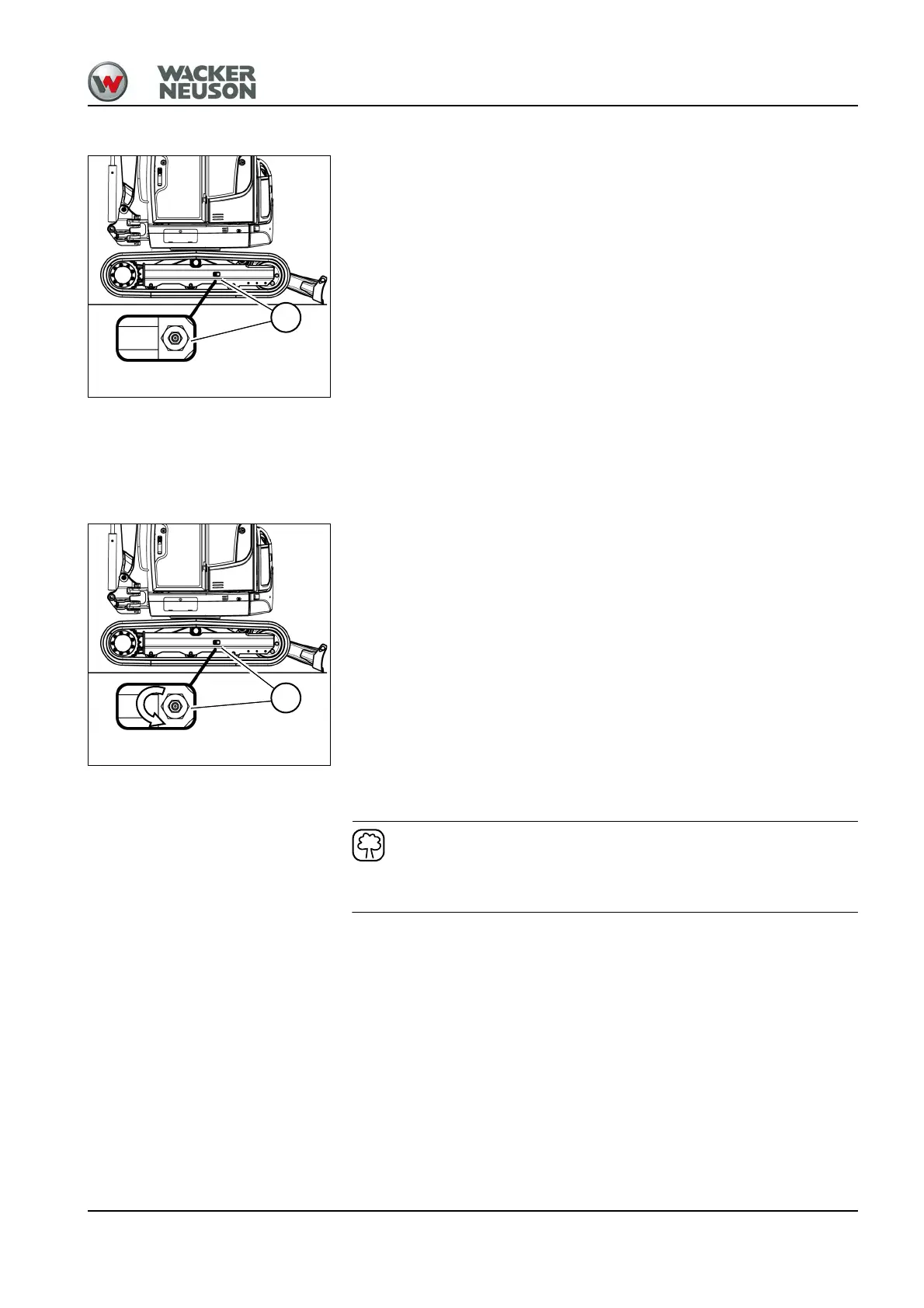 WACKER NEUSON