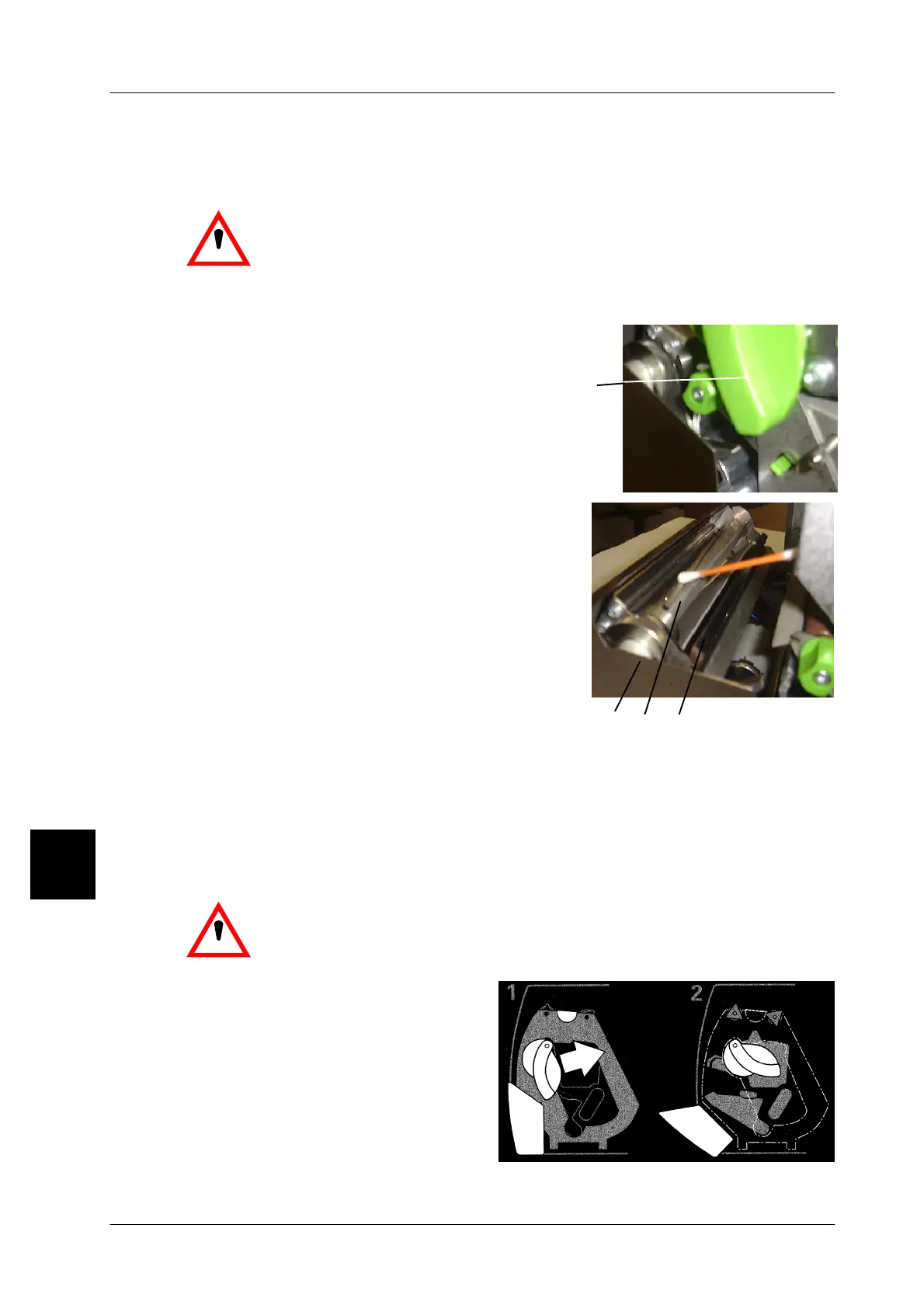 1

2