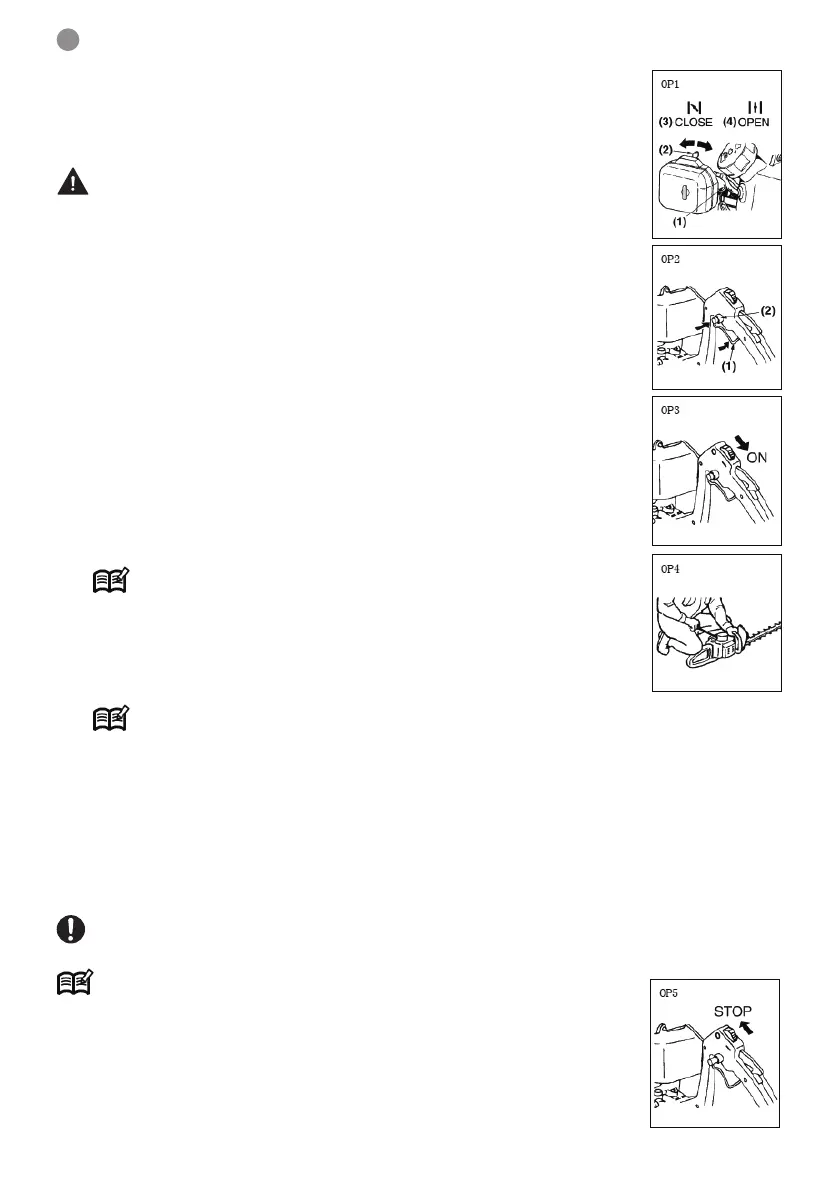 OP1

(3) CLOSE (4) OPEN

(2)

(1)

OP2

(2)

(1)

OP3

ON

OP4

OP5

STOP