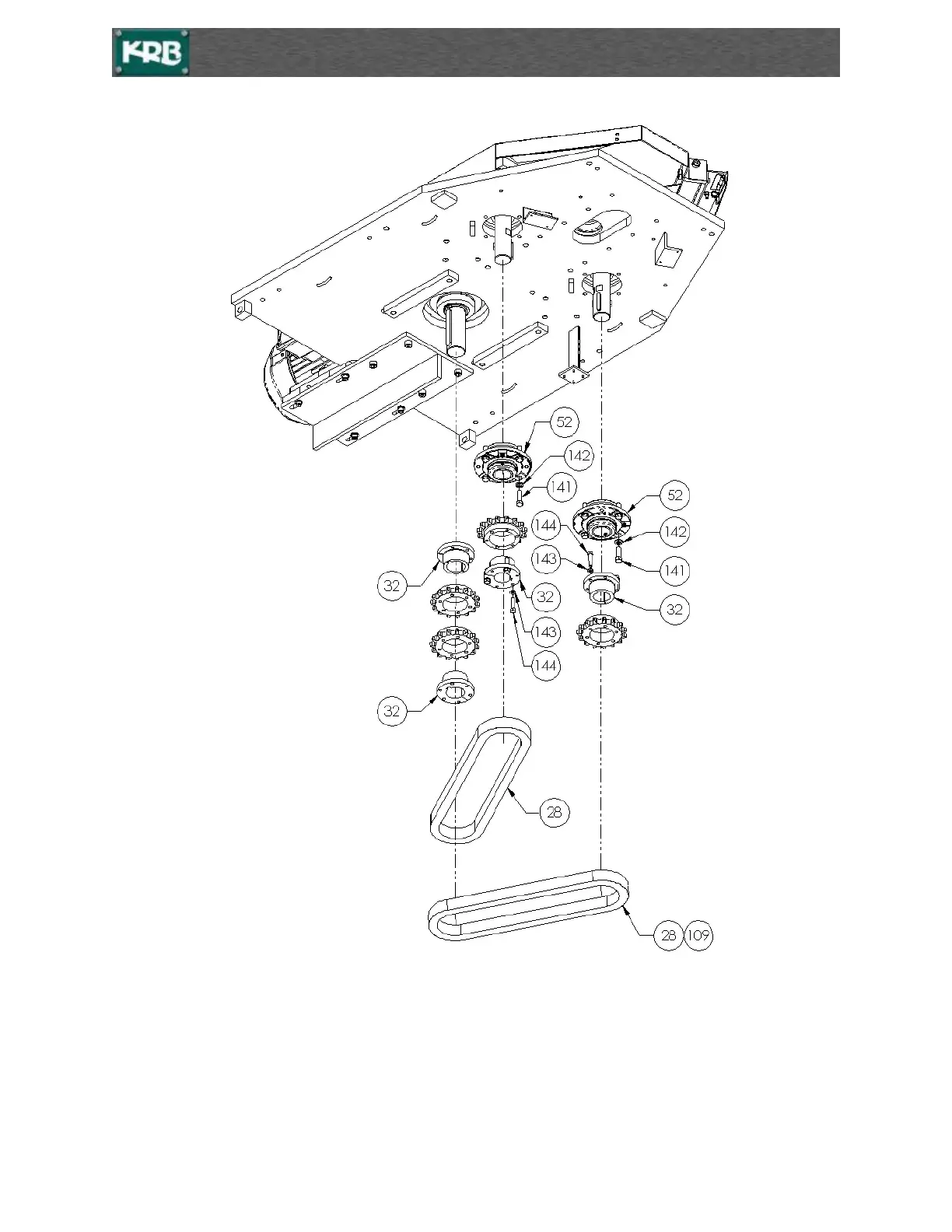 KRB

52
142
141
52
144
142
143
141
32
32
32
143
144
32
28
28
109