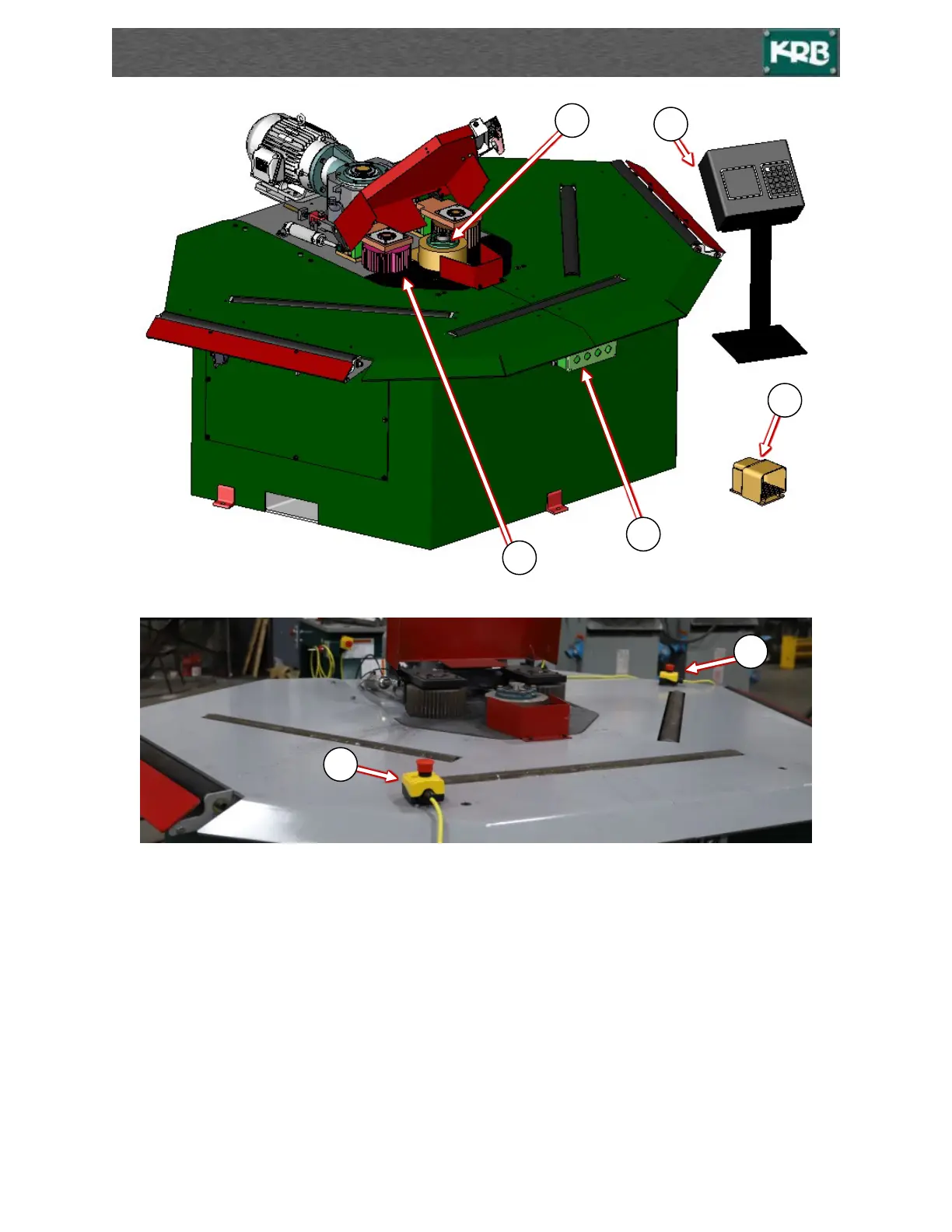 KRB