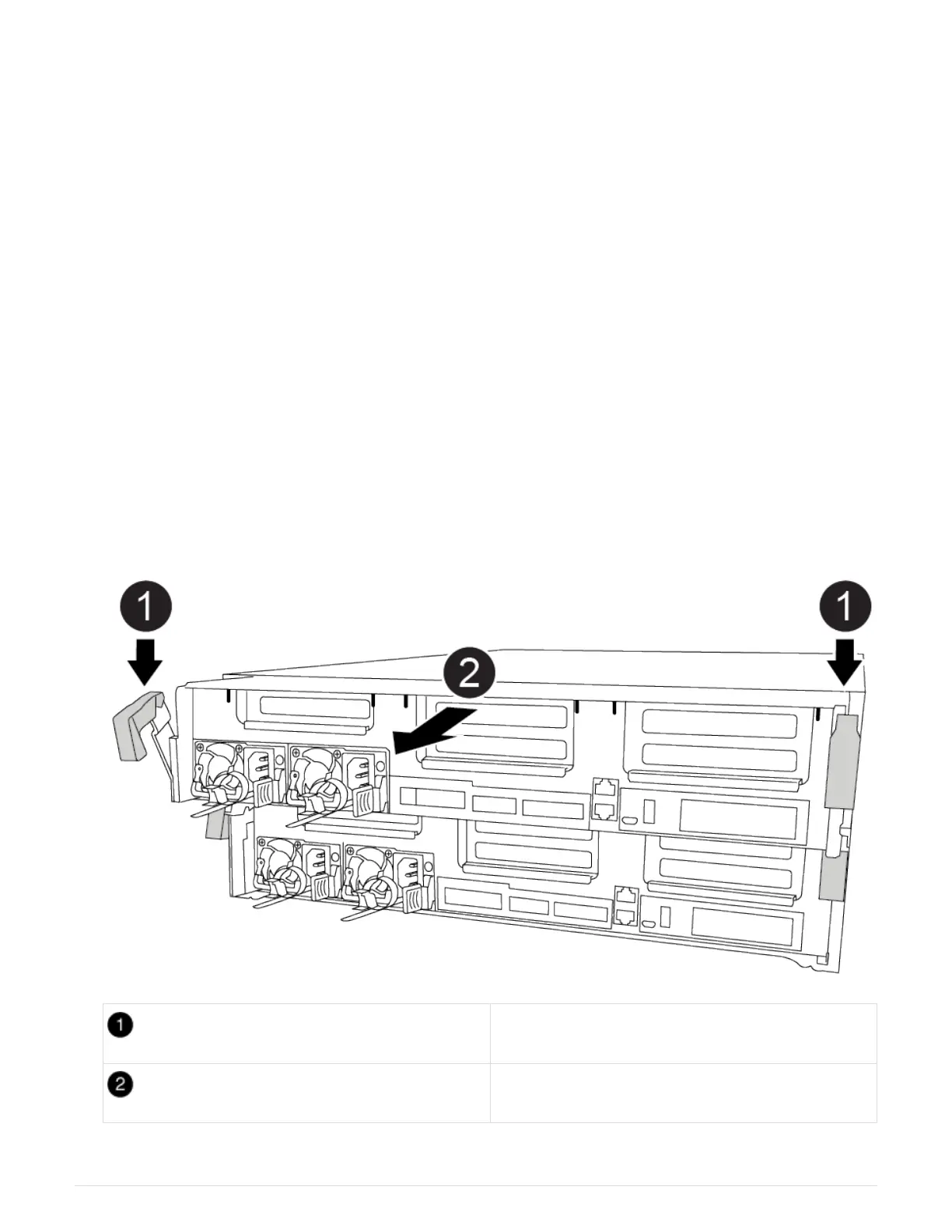 1

1

2

| 1 | |
|---|---|
| 2 | |