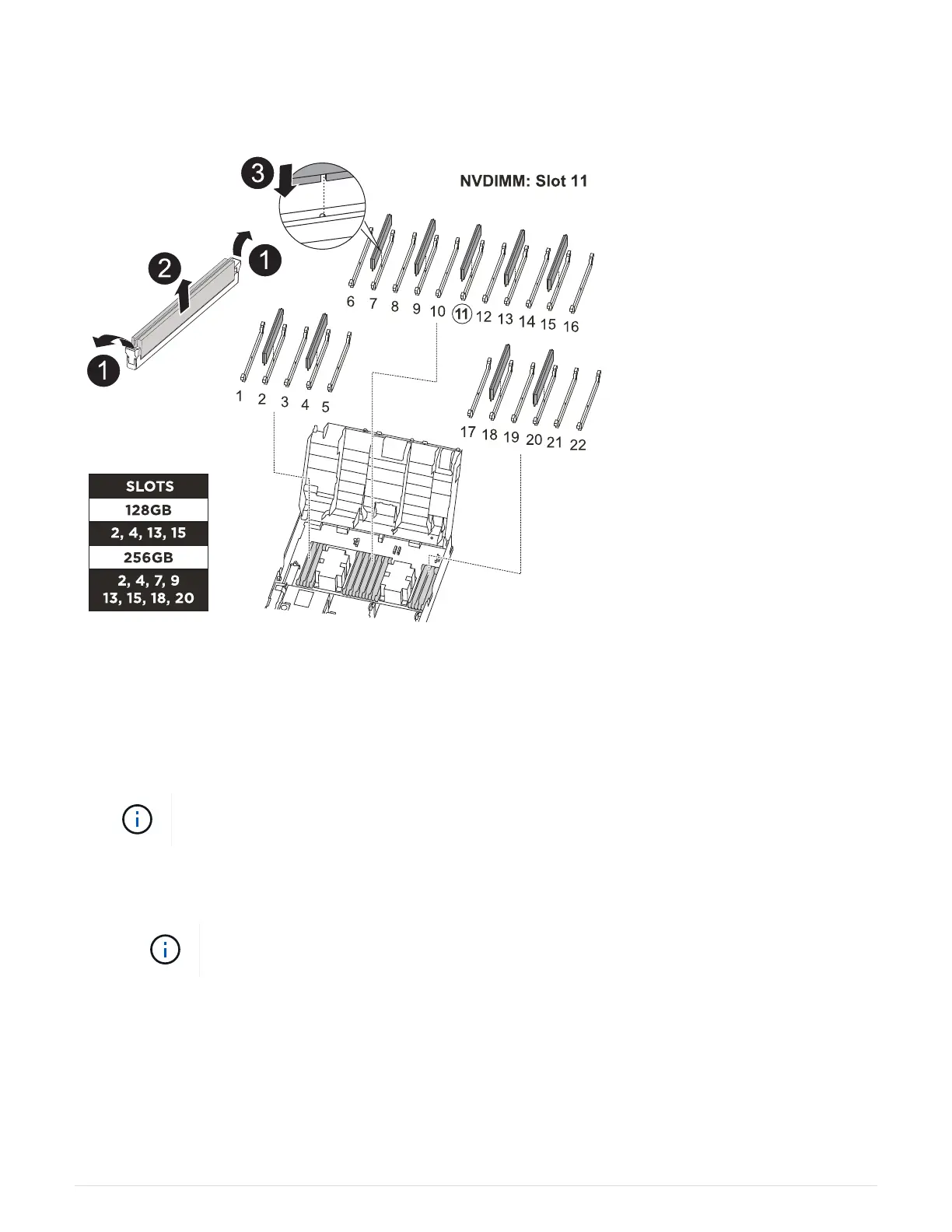 3

NVDIMM: Slot 11

2

1

1

6 7 8 9 10 11 12 13 14 15 16

1 2 3 4 5

17 18 19 20 21 22

| SLOTS |
|---|
| 128GB |
| 2, 4, 13, 15 |
| 256GB |
| 2, 4, 7, 9 13, 15, 18, 20 |