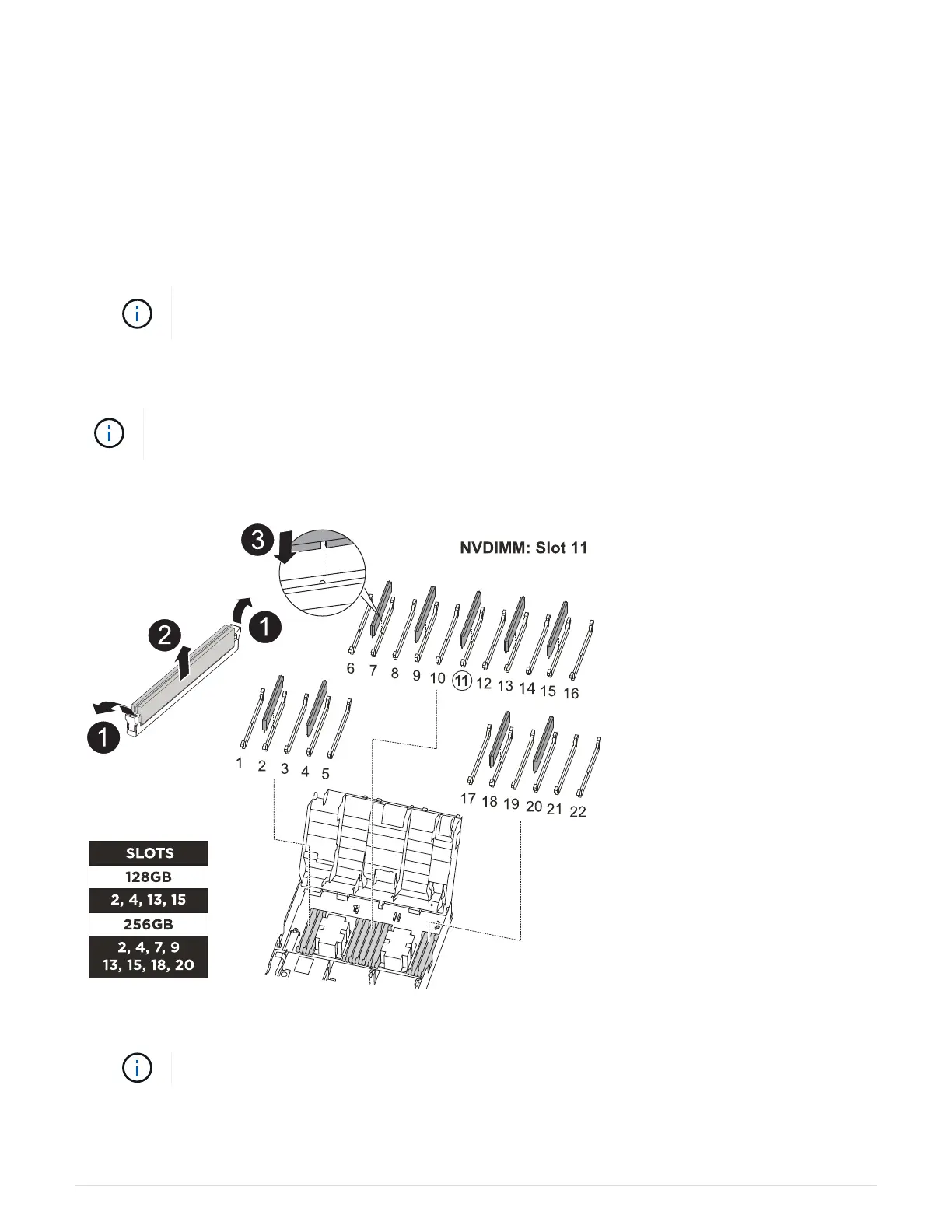 3

NVDIMM: Slot 11

2

1

1

6 7 8 9 10 11 12 13 14 15 16

1 2 3 4 5

17 18 19 20 21 22

| SLOTS |
|---|
| 128GB |
| 2, 4, 13, 15 |
| 256GB |
| 2, 4, 7, 9 13, 15, 18, 20 |