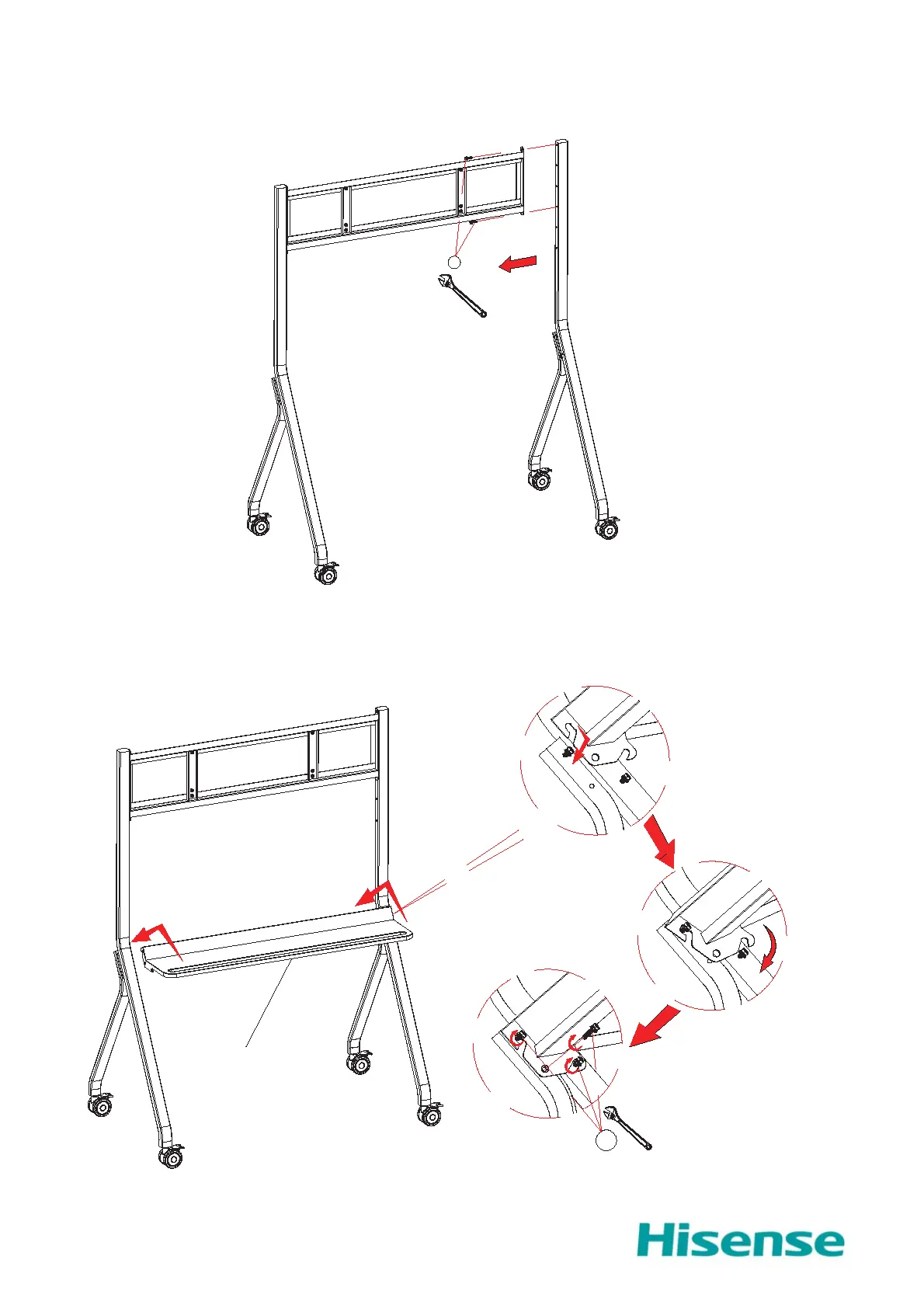 Hisense