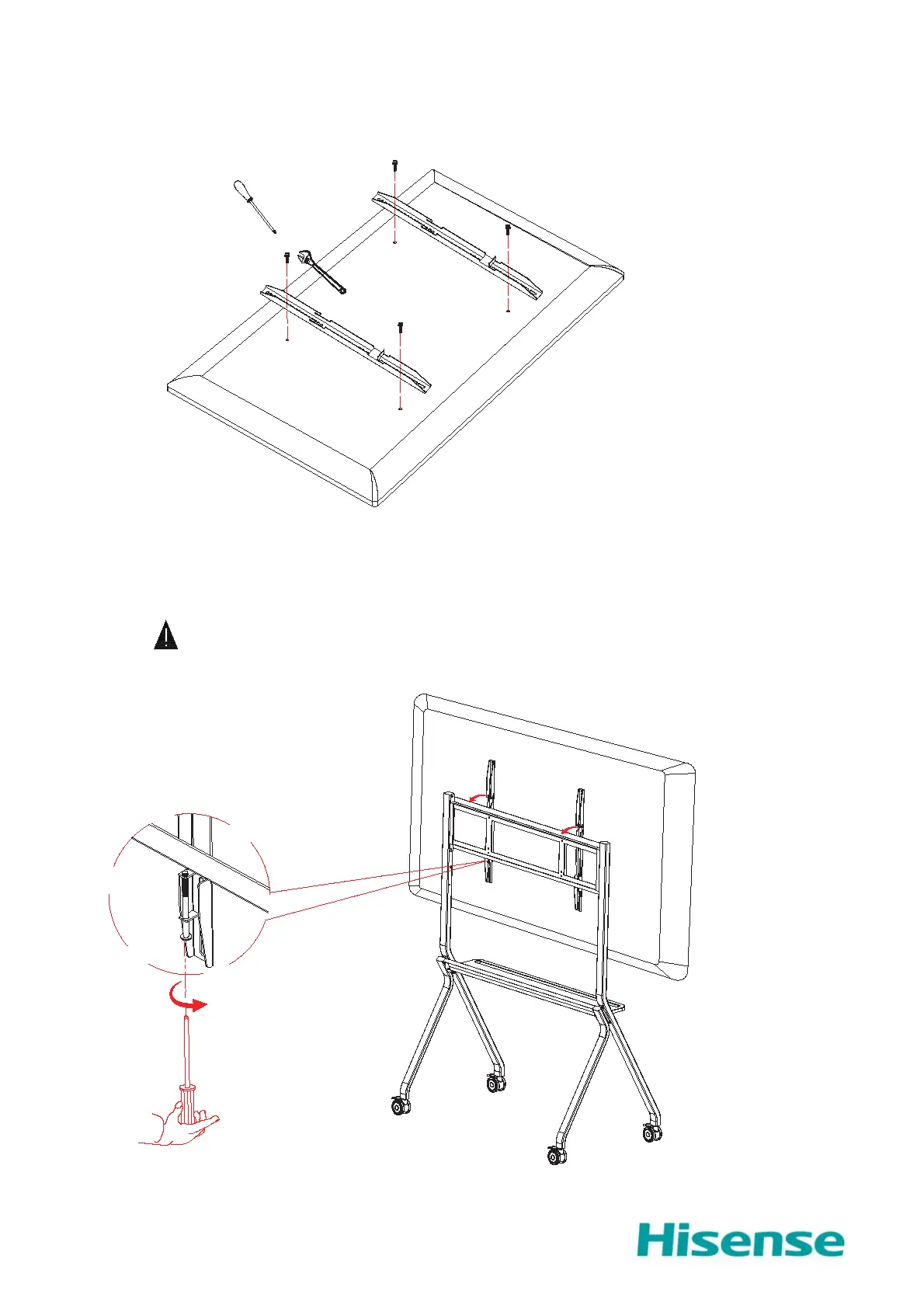 Hisense