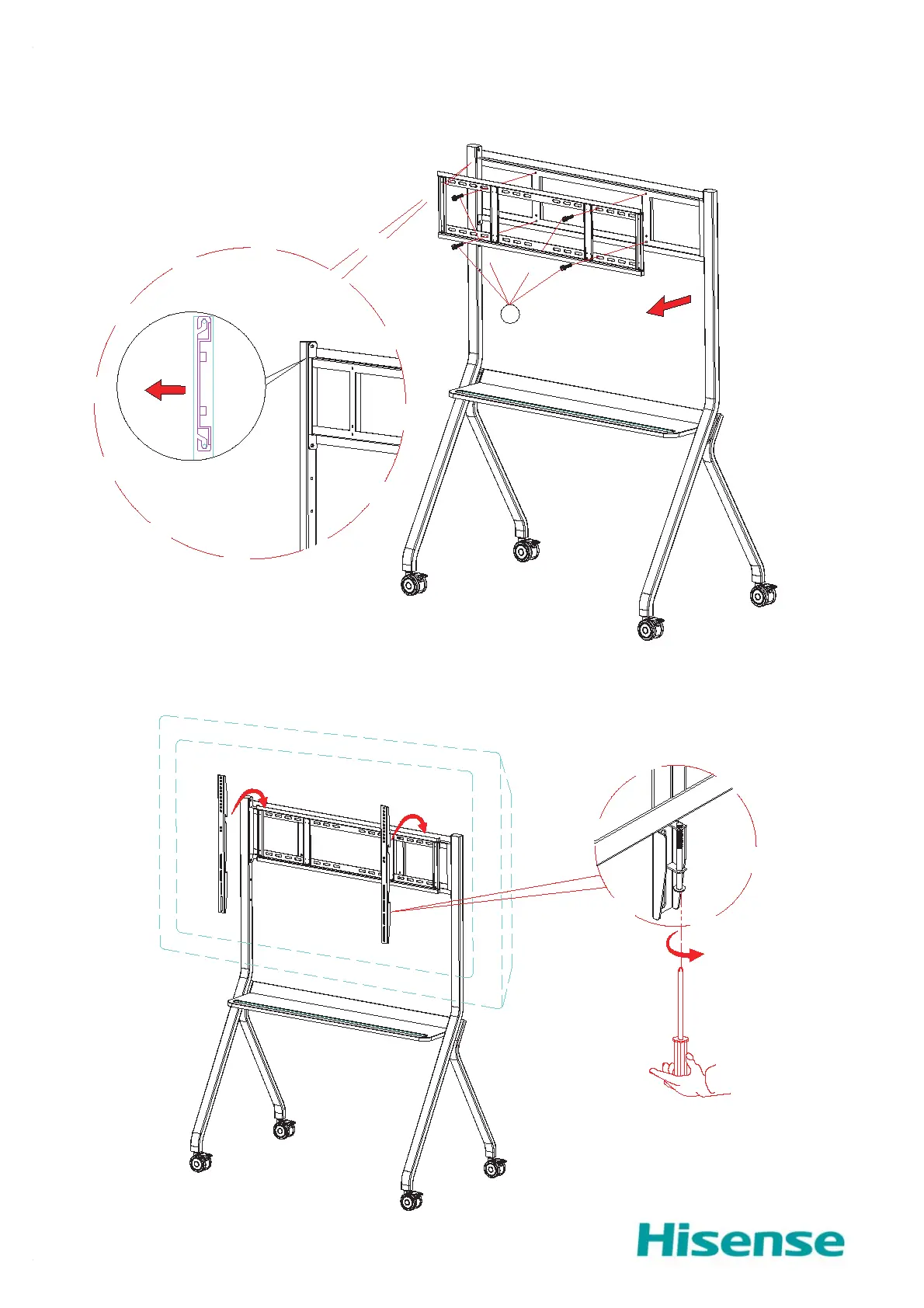 Hisense