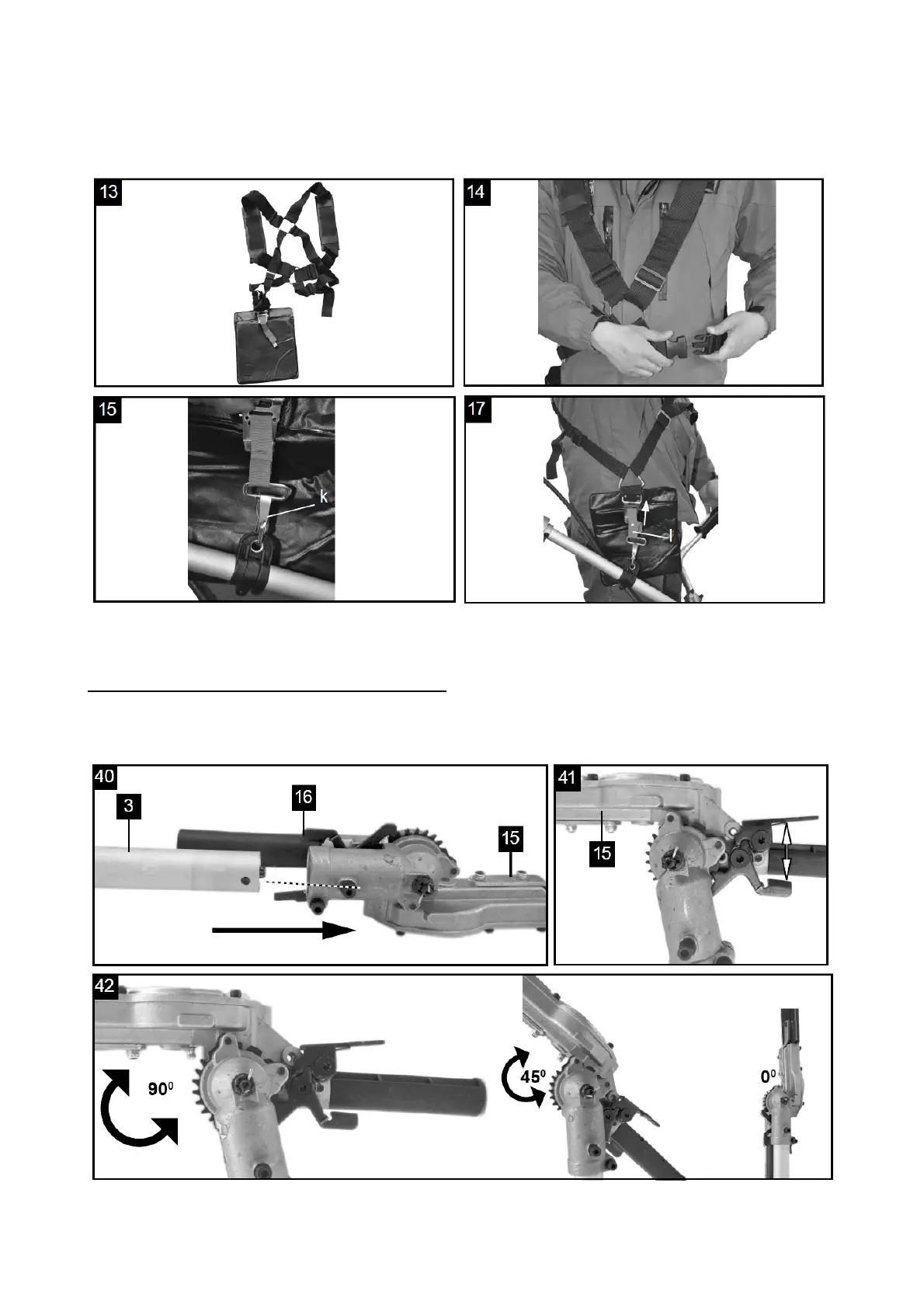 13

14

15

k

17

l

40

3

16

15

41

15

42

$90^0$

$45^0$

$0^0$