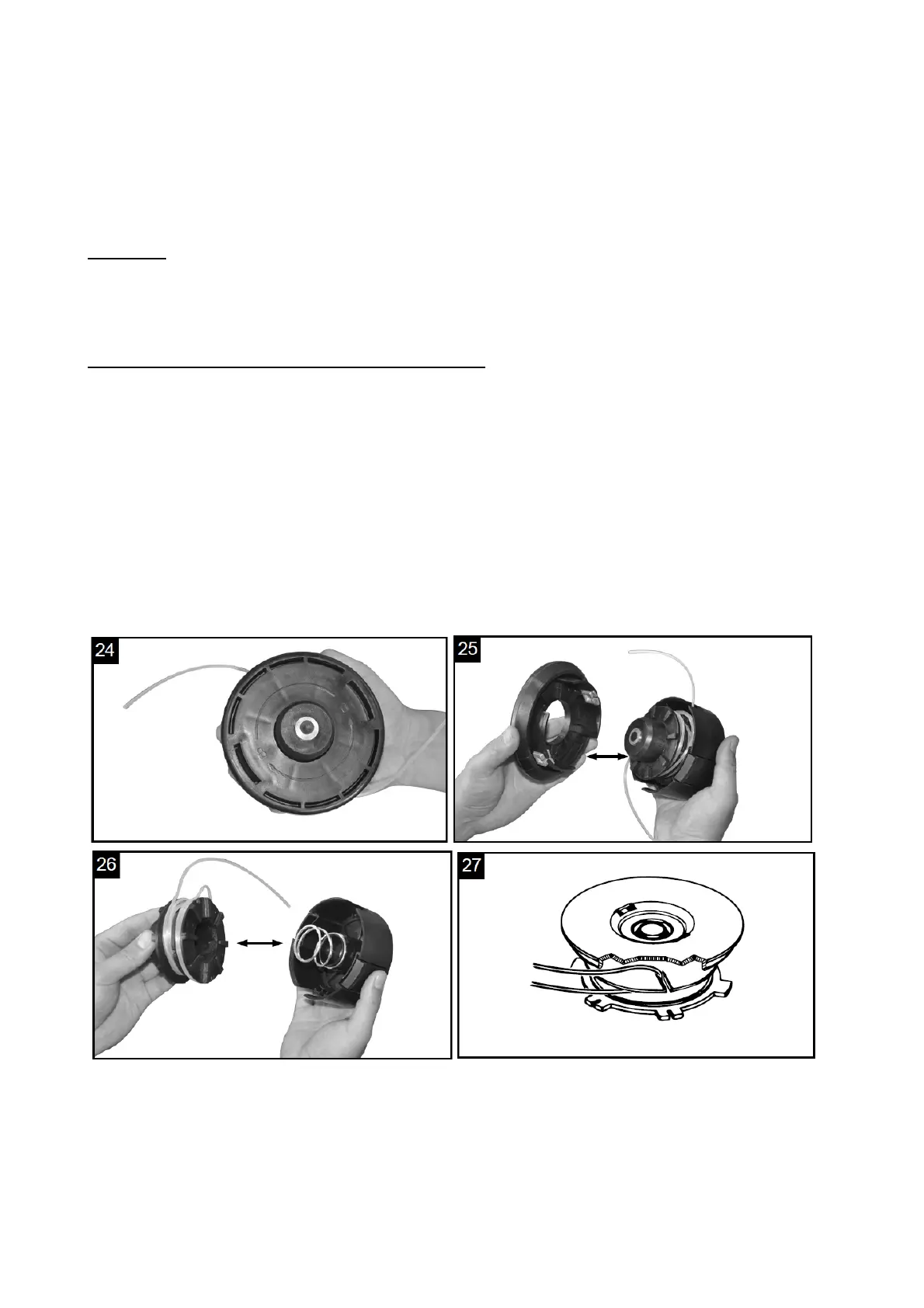 24

25

26

27