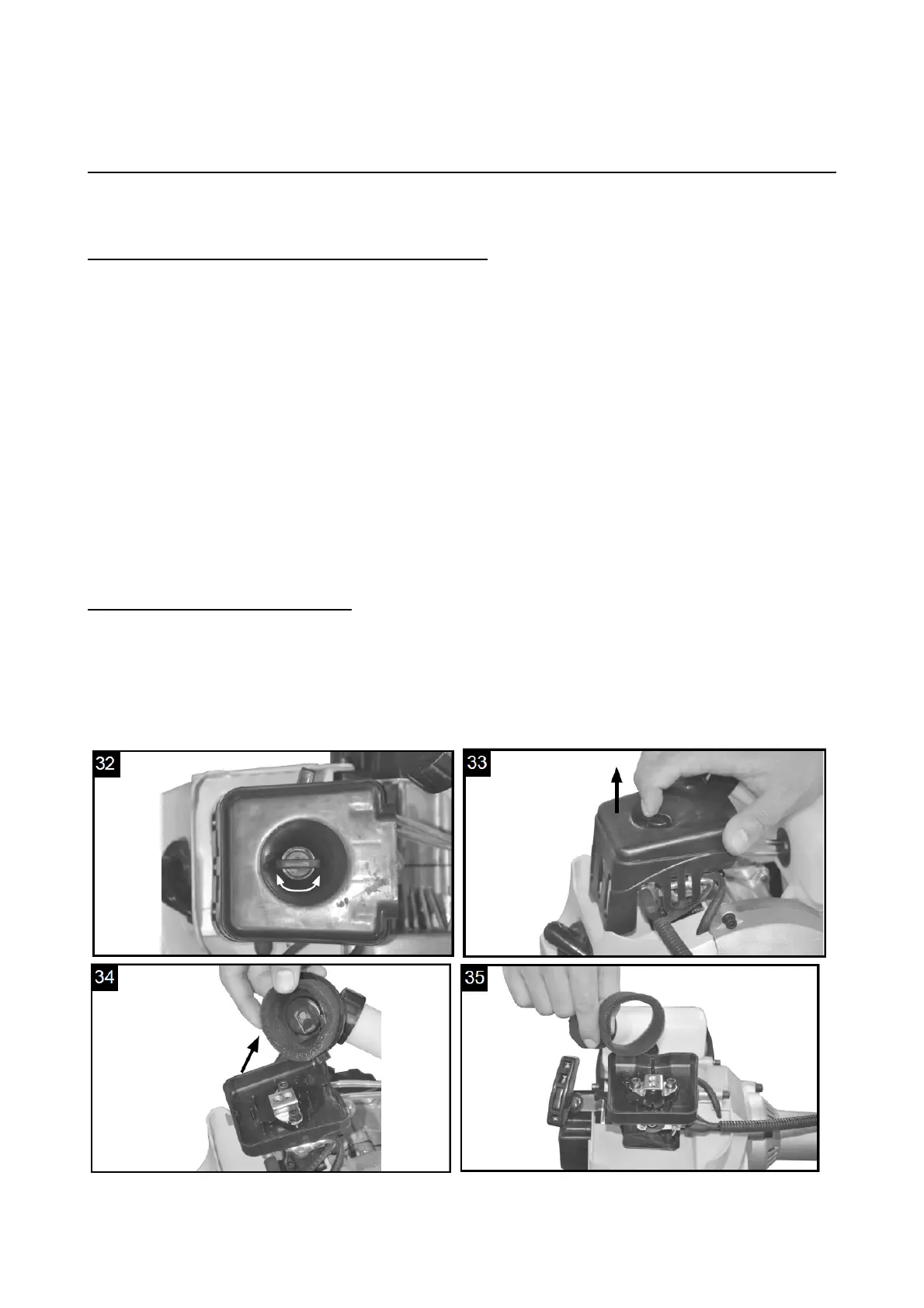 32

33

34

35