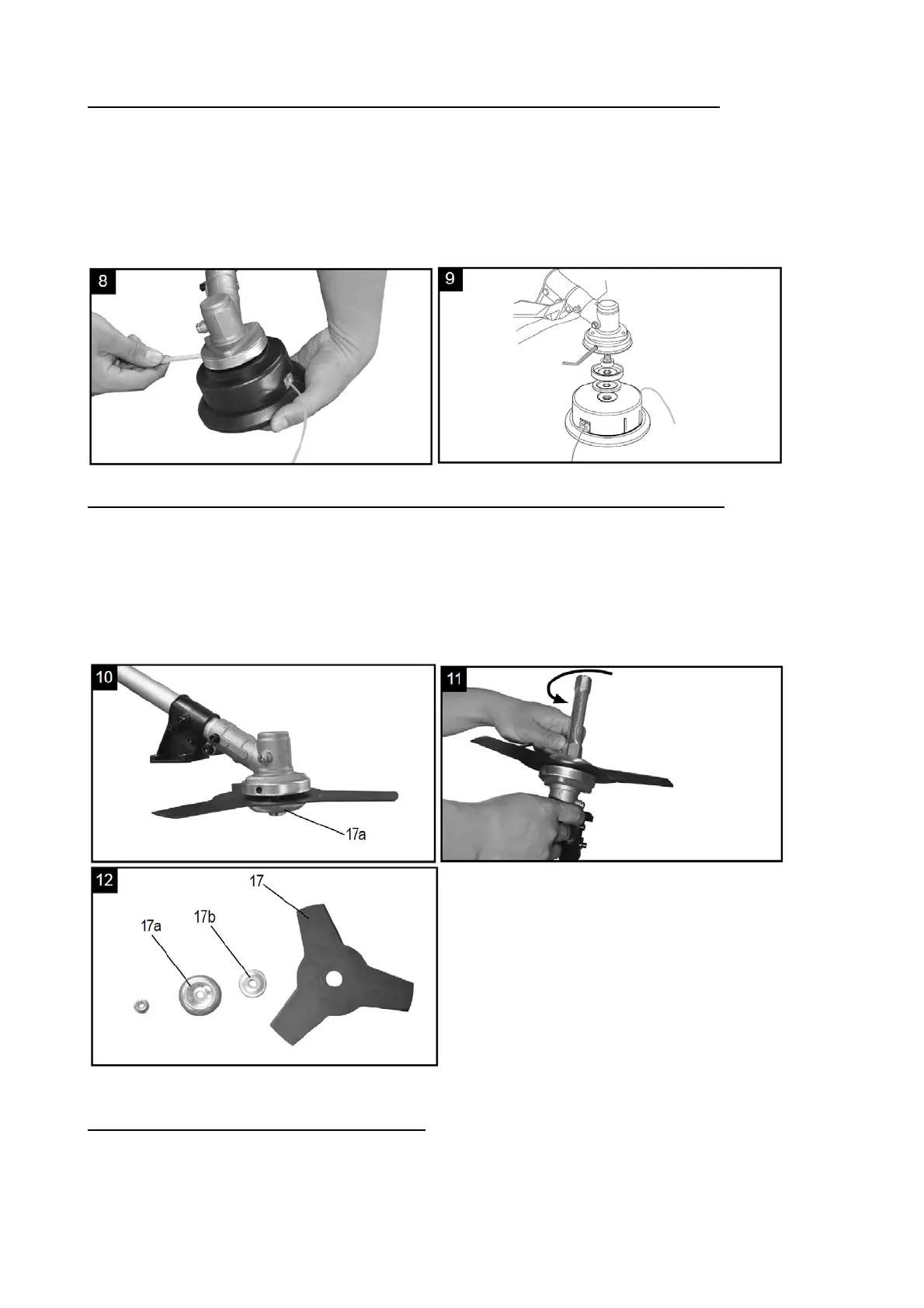 8

9

10

17a

11

12

17

17a

17b