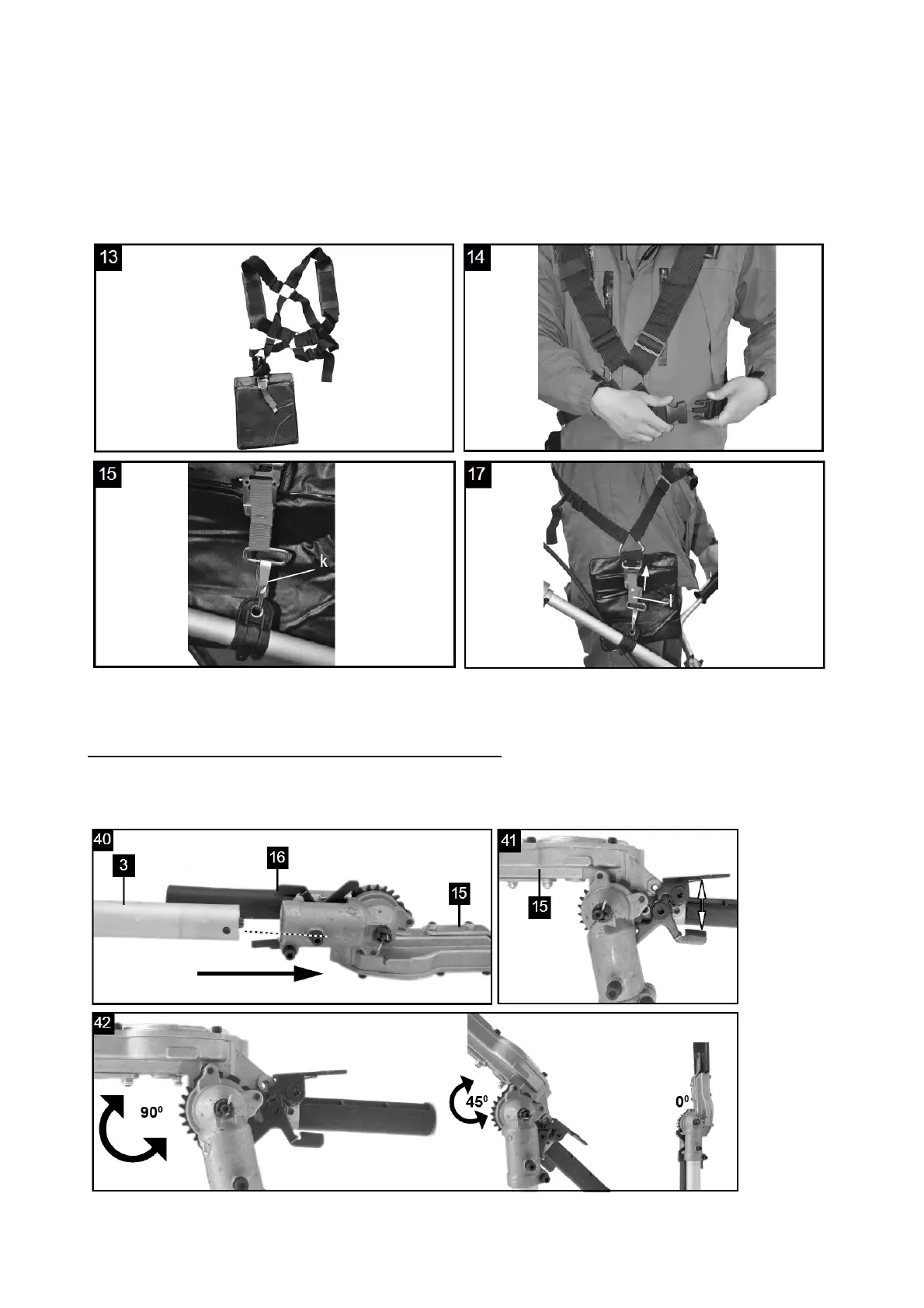 13

14

15

k

17

l

40

3

16

15

41

15

42

$90^0$

$45^0$

$0^0$