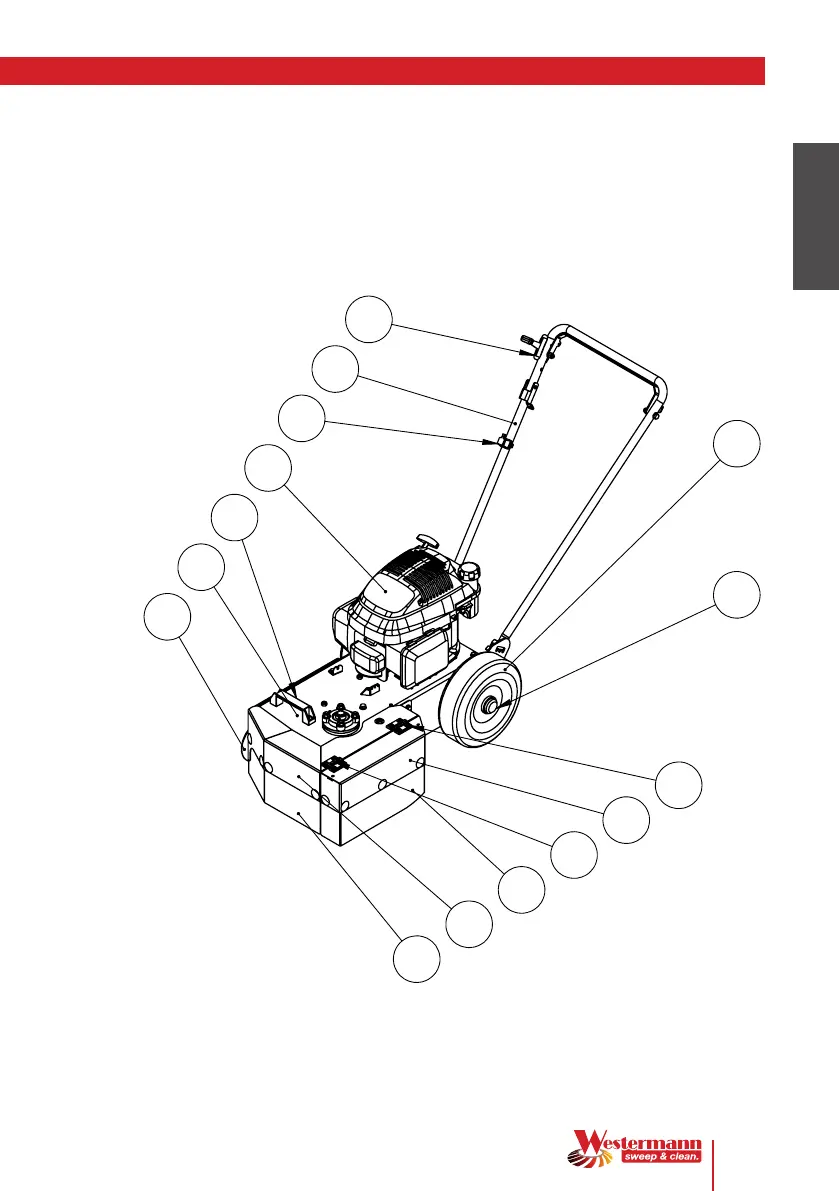 Westermann
sweep & clean.