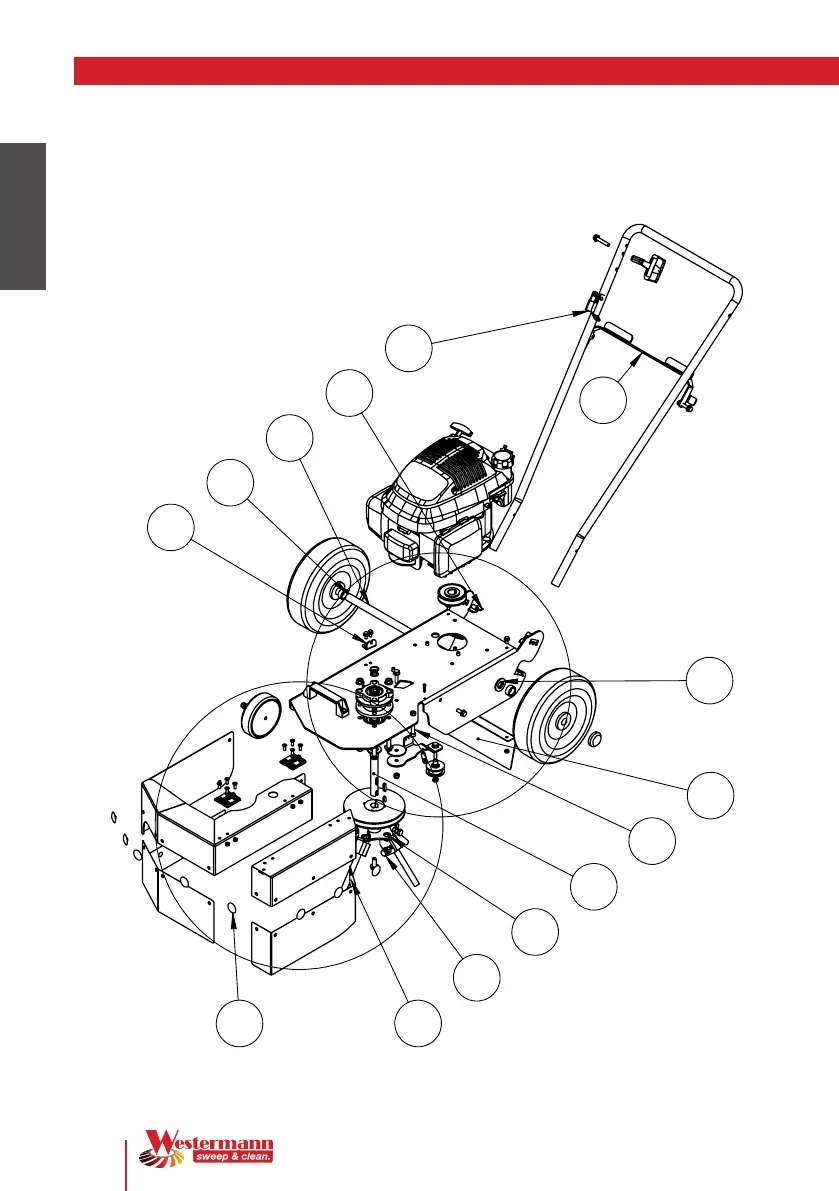 Westermann
sweep & clean.