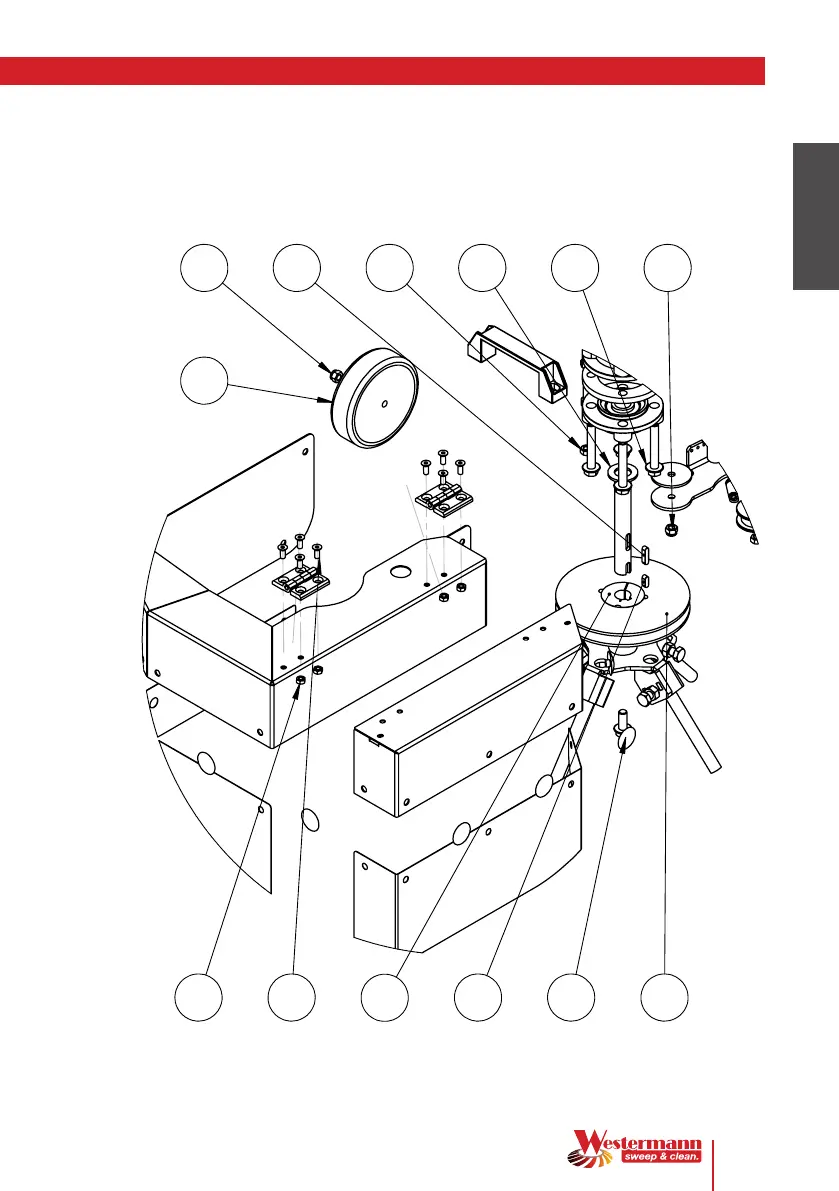 Westermann
sweep & clean.