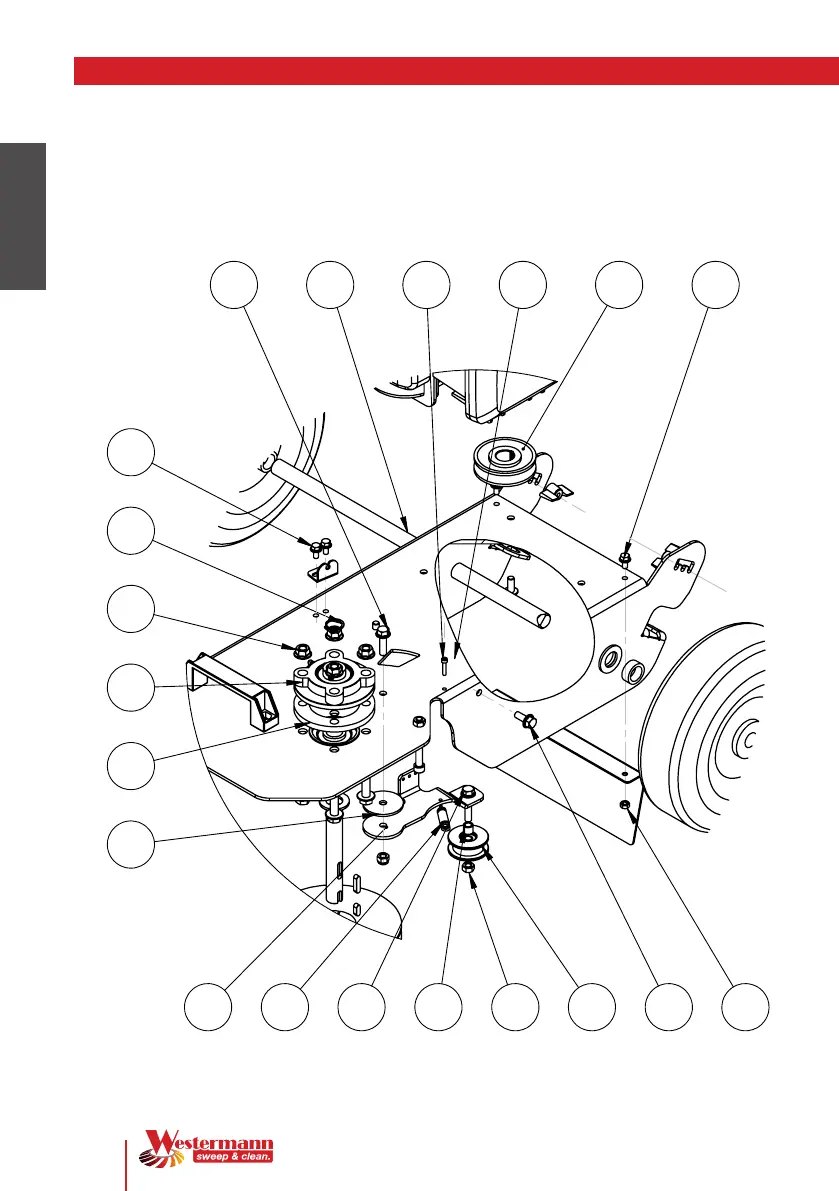 Westermann
sweep & clean.