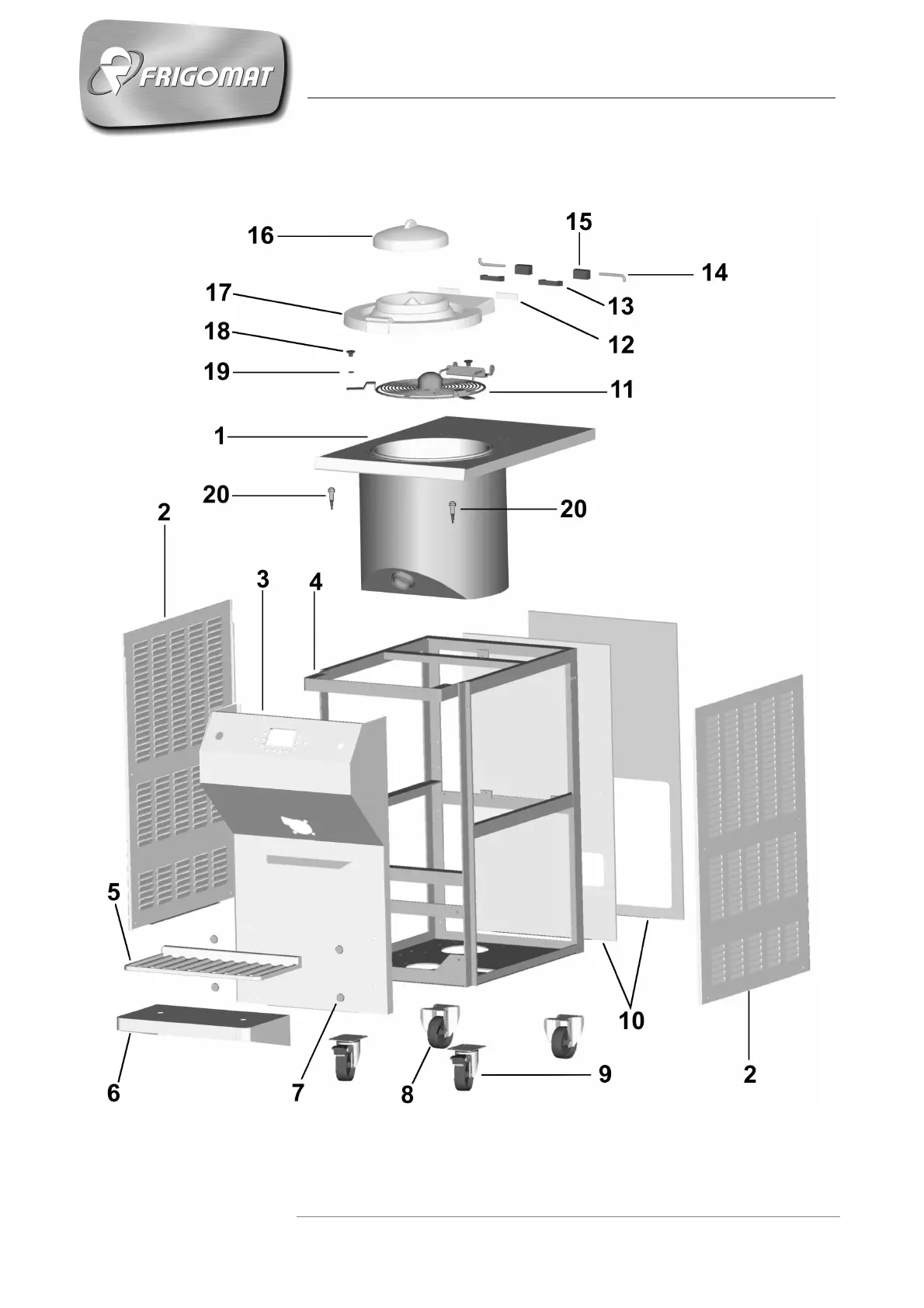 FRIGOMAT

16
15
14
17
13
18
12
19
11
1
20
20
2
3
4
5
10
6
7
8
9
2