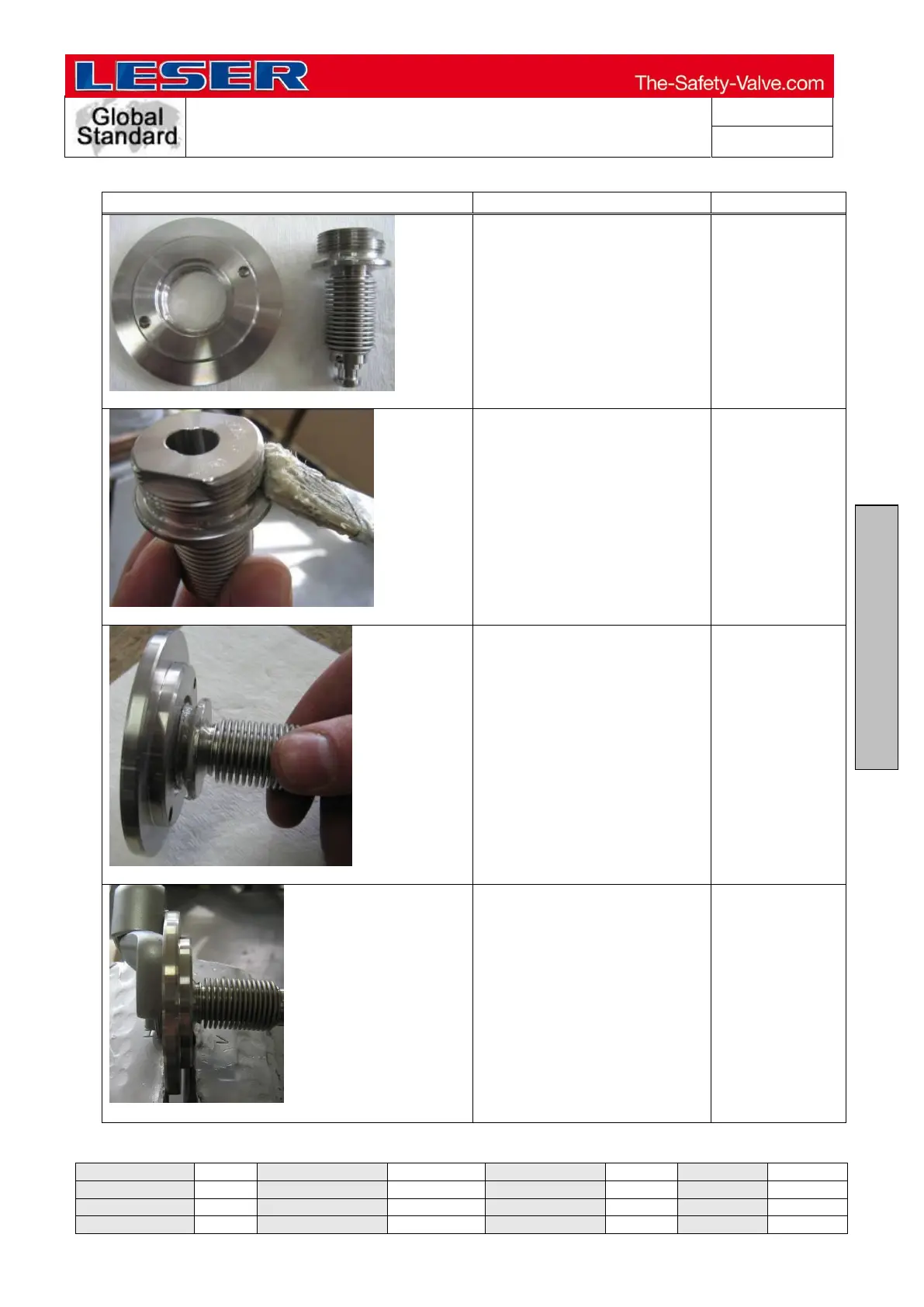 LESER

The-Safety-Valve.com

Global Standard