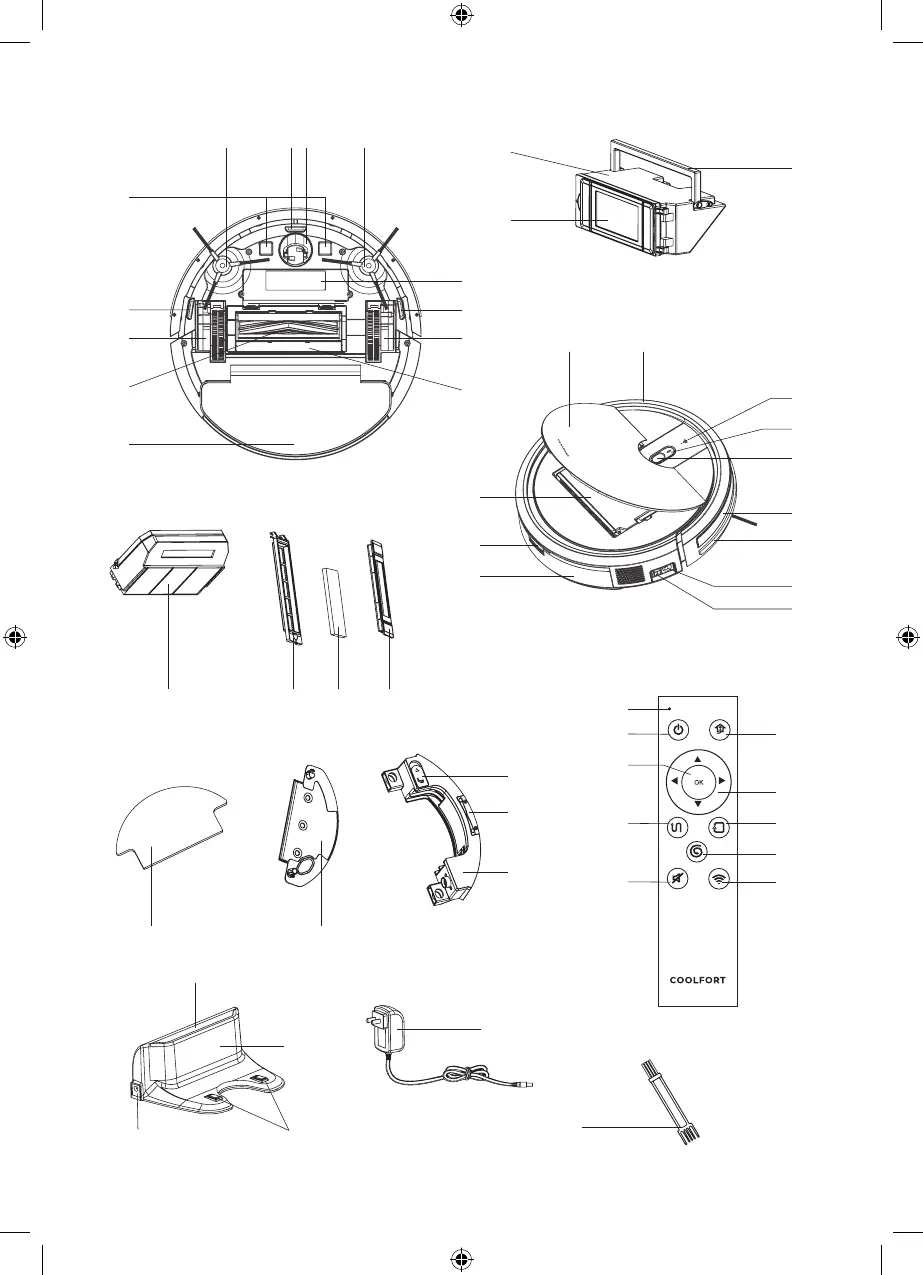 OK

COOLFORT