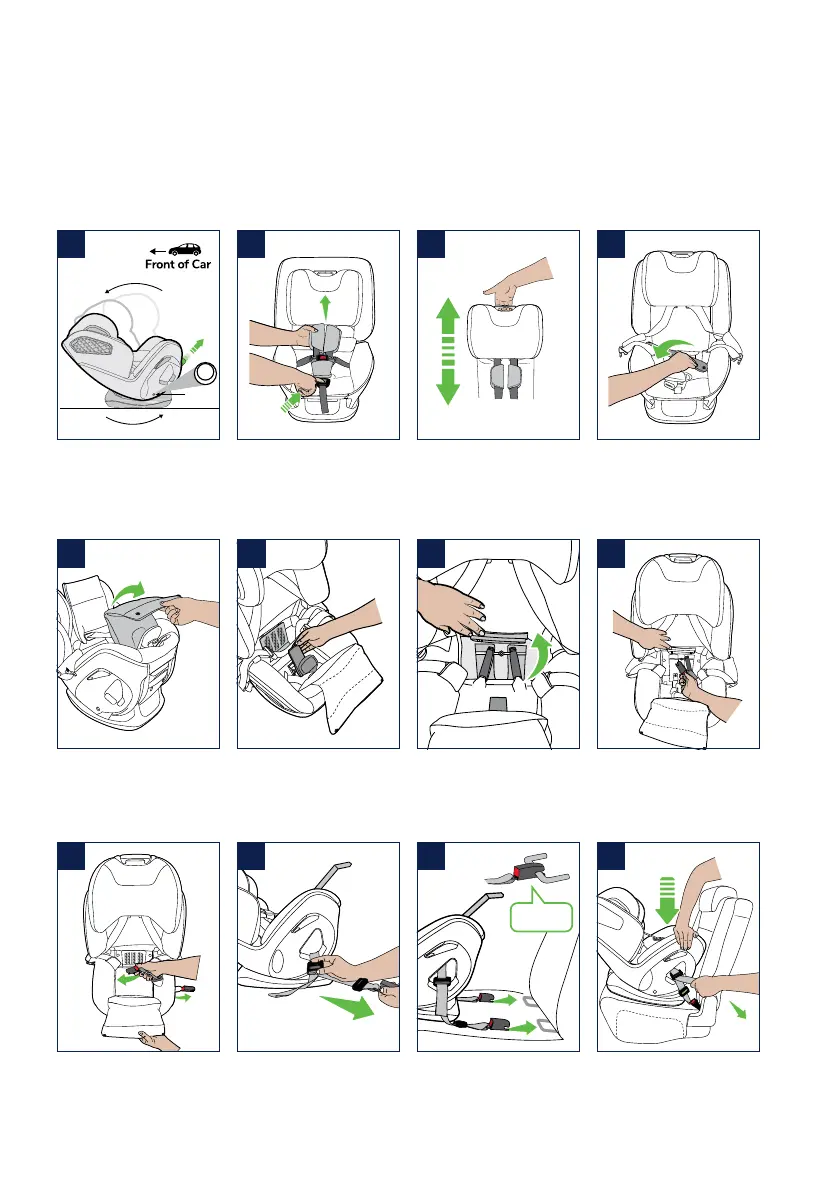 Front of Car