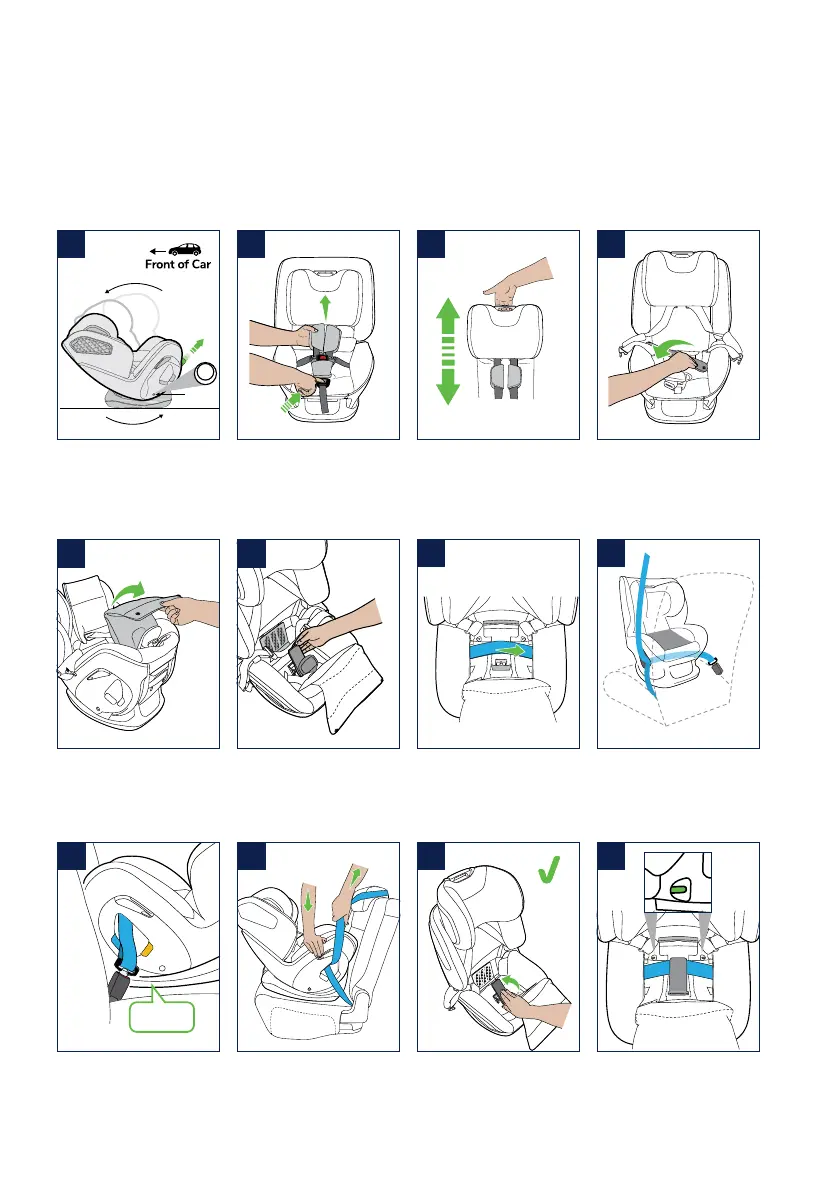 Front of Car