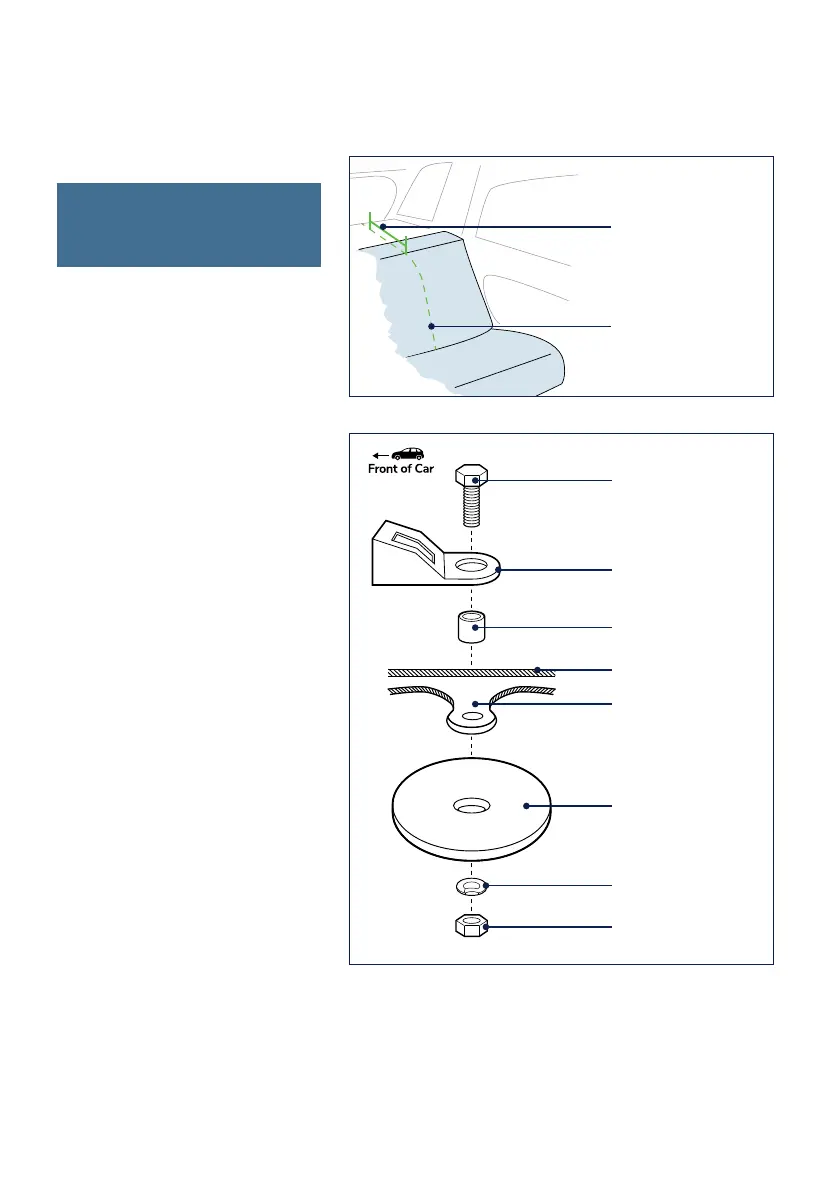 Front of Car