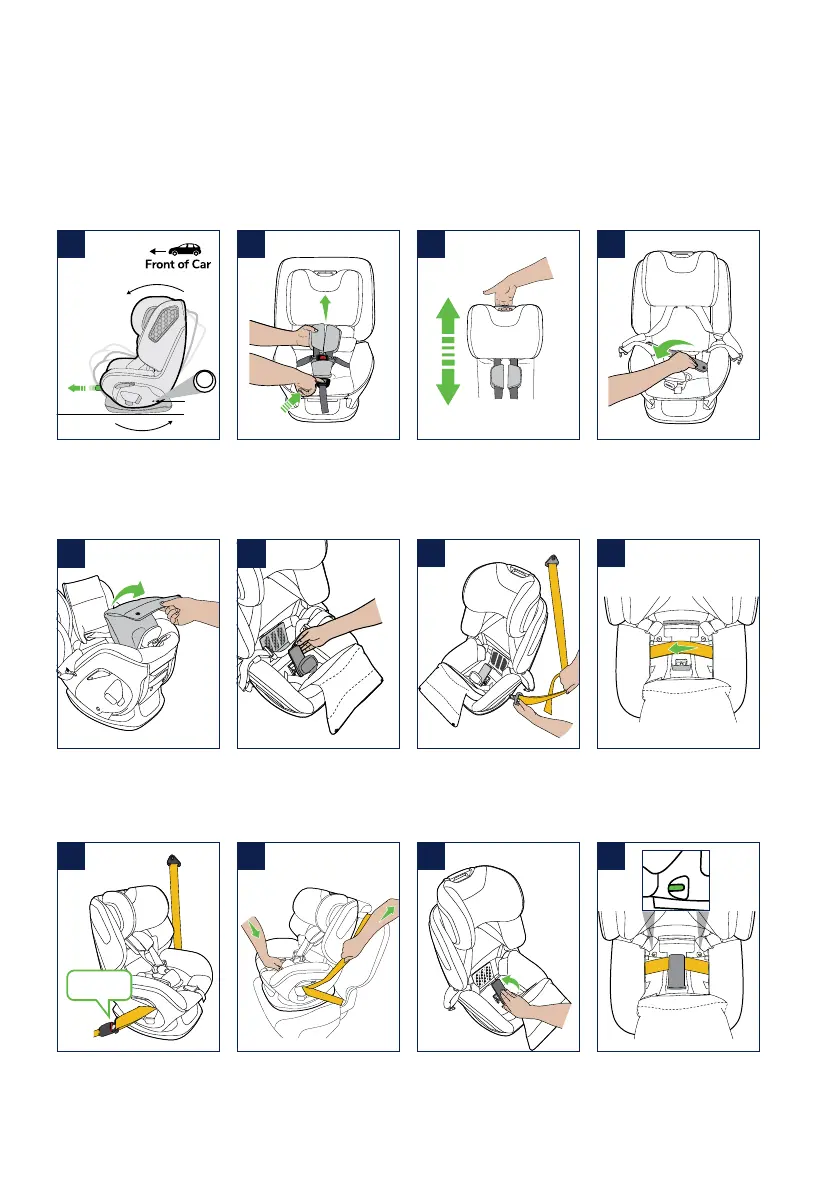 Front of Car