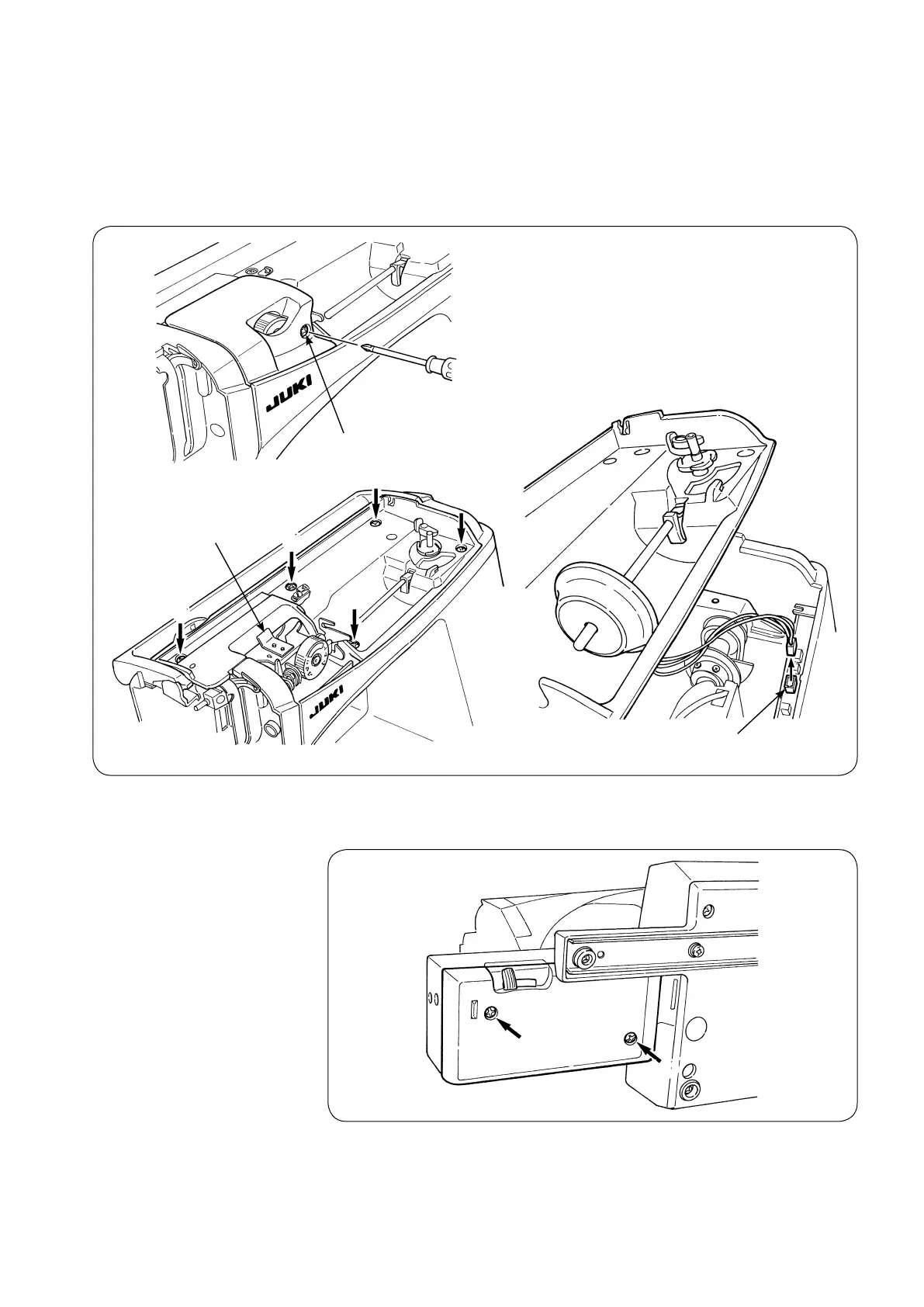 JUKI

JUKI