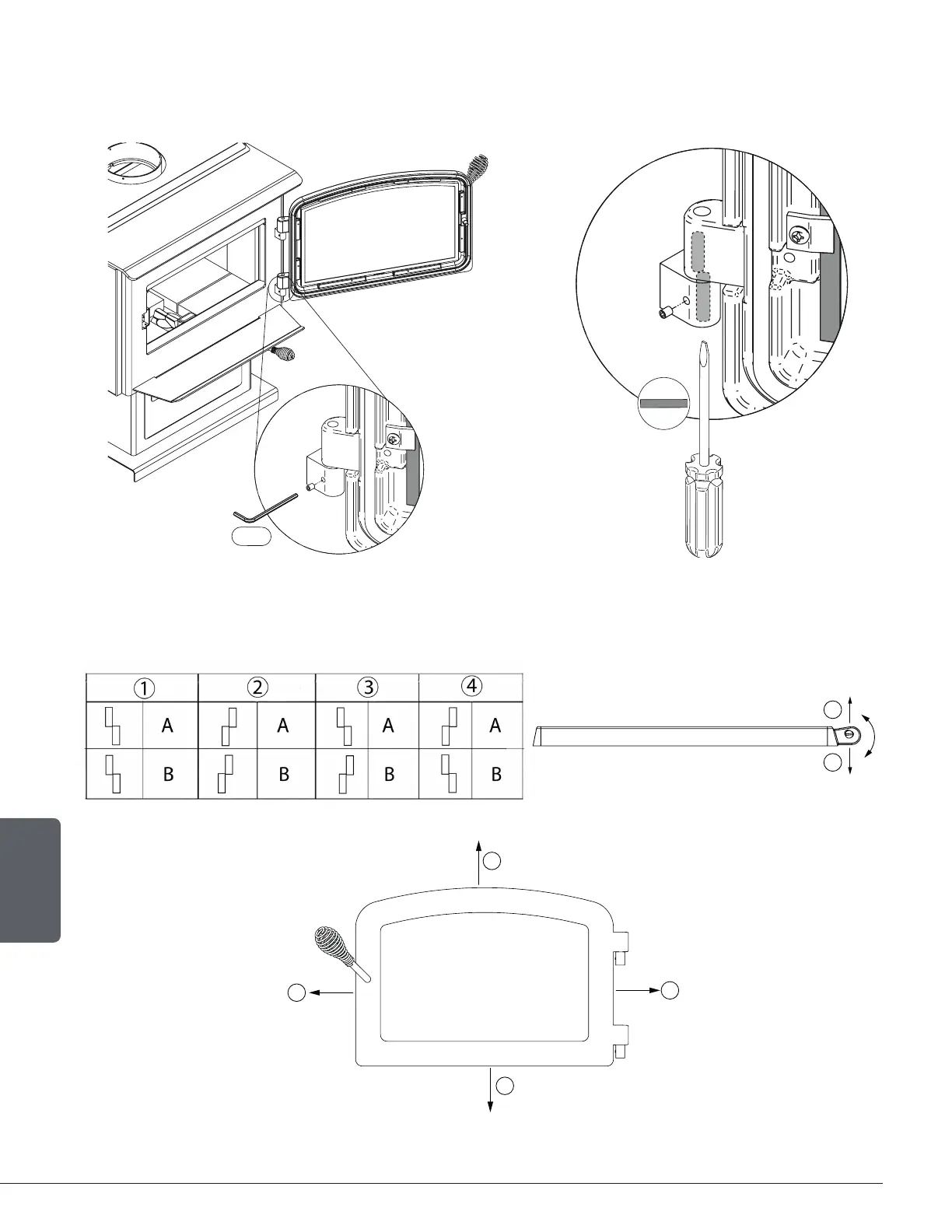 | ① | | ② | | ③ | | ④ | |
|---|---|---|---|---|---|---|---|
| | A | | A | | A | | A |
| | B | | B | | B | | B |