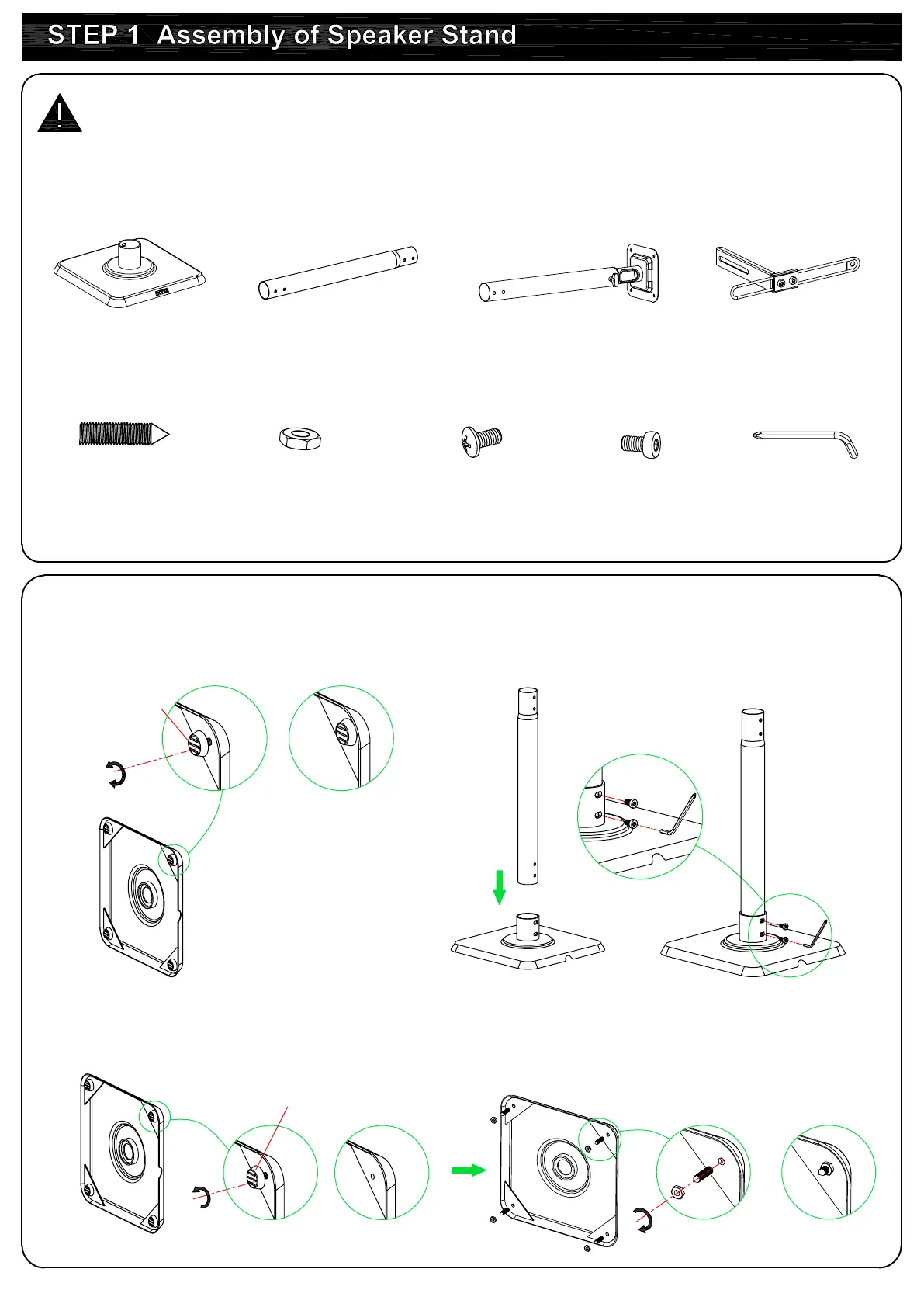 STEP 1 Assembly of Speaker Stand