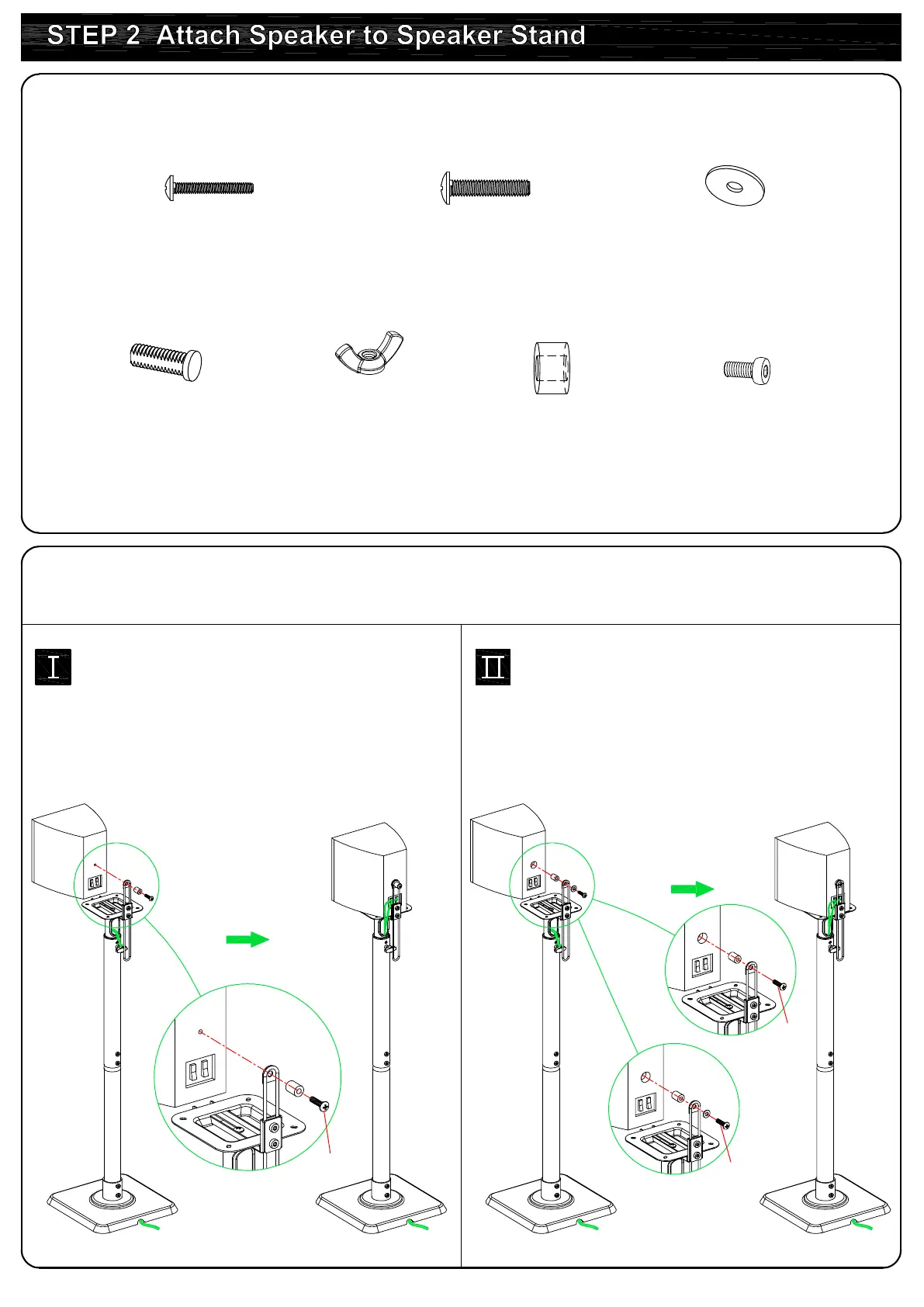 STEP 2 Attach Speaker to Speaker Stand

I

II