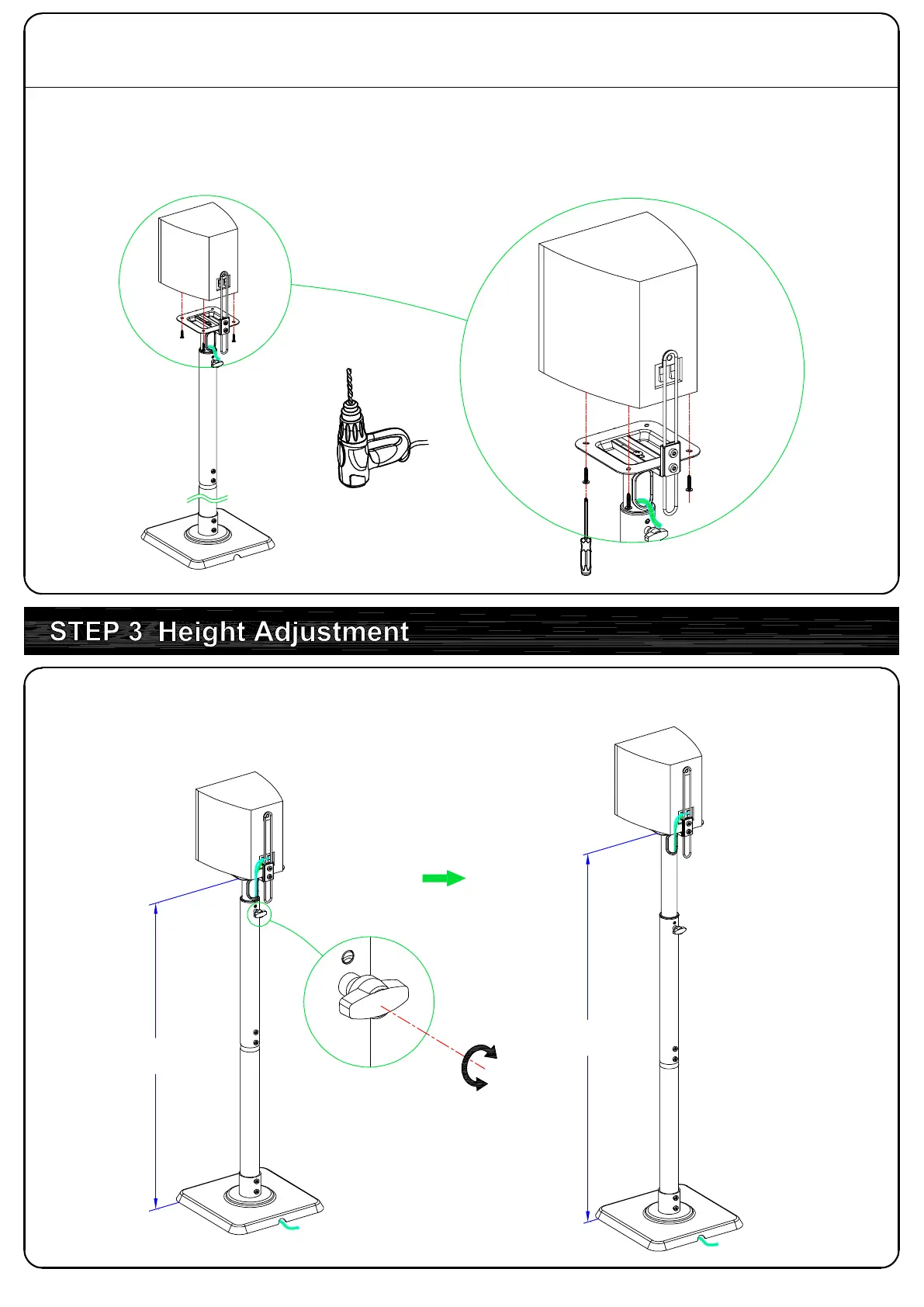 STEP 3 Height Adjustment