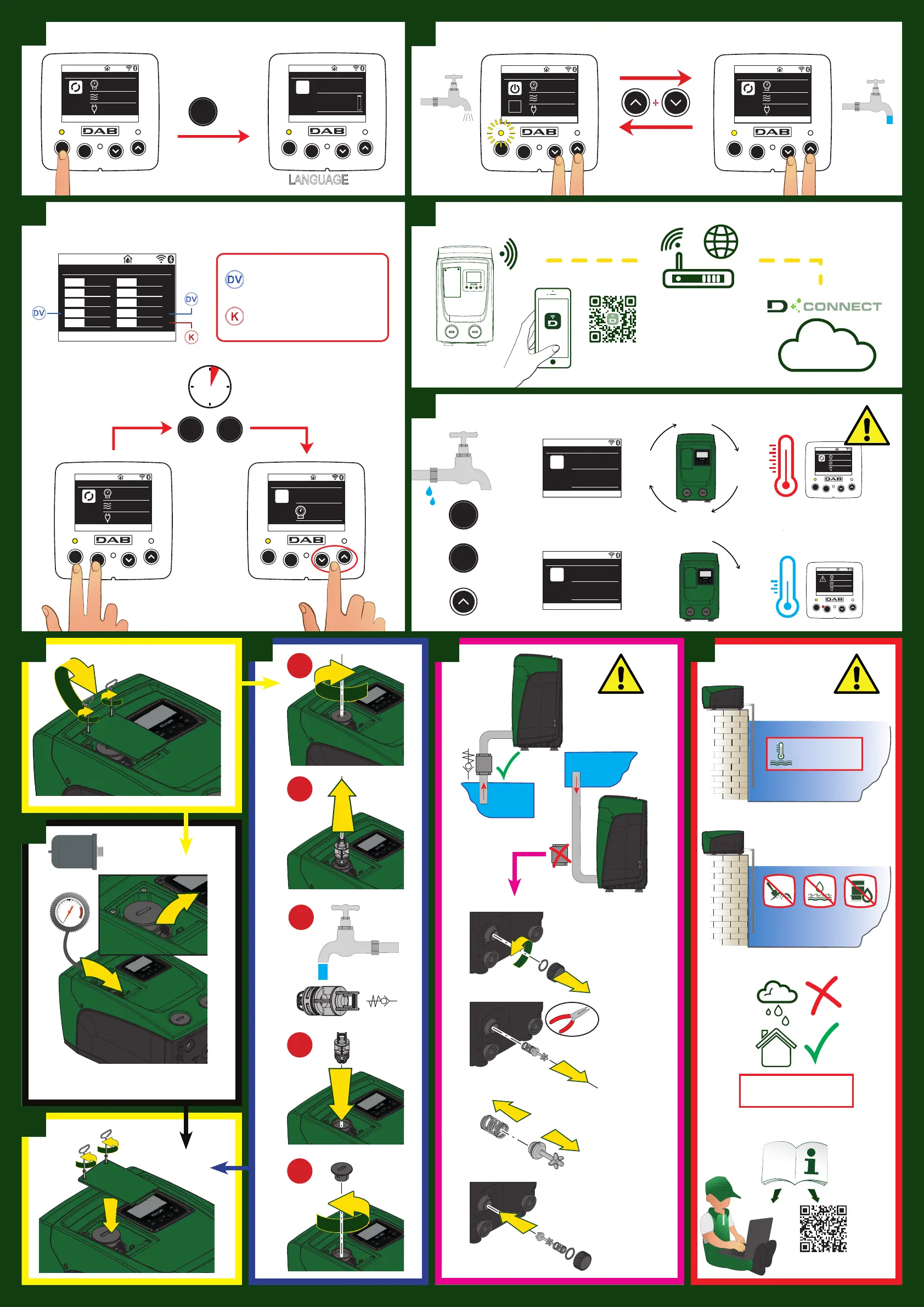 DAB

DAB
LANGUAGE

DAB

DAB

DV
DV
K
DV
K

DAB

DAB

D CONNECT

DAB

DAB