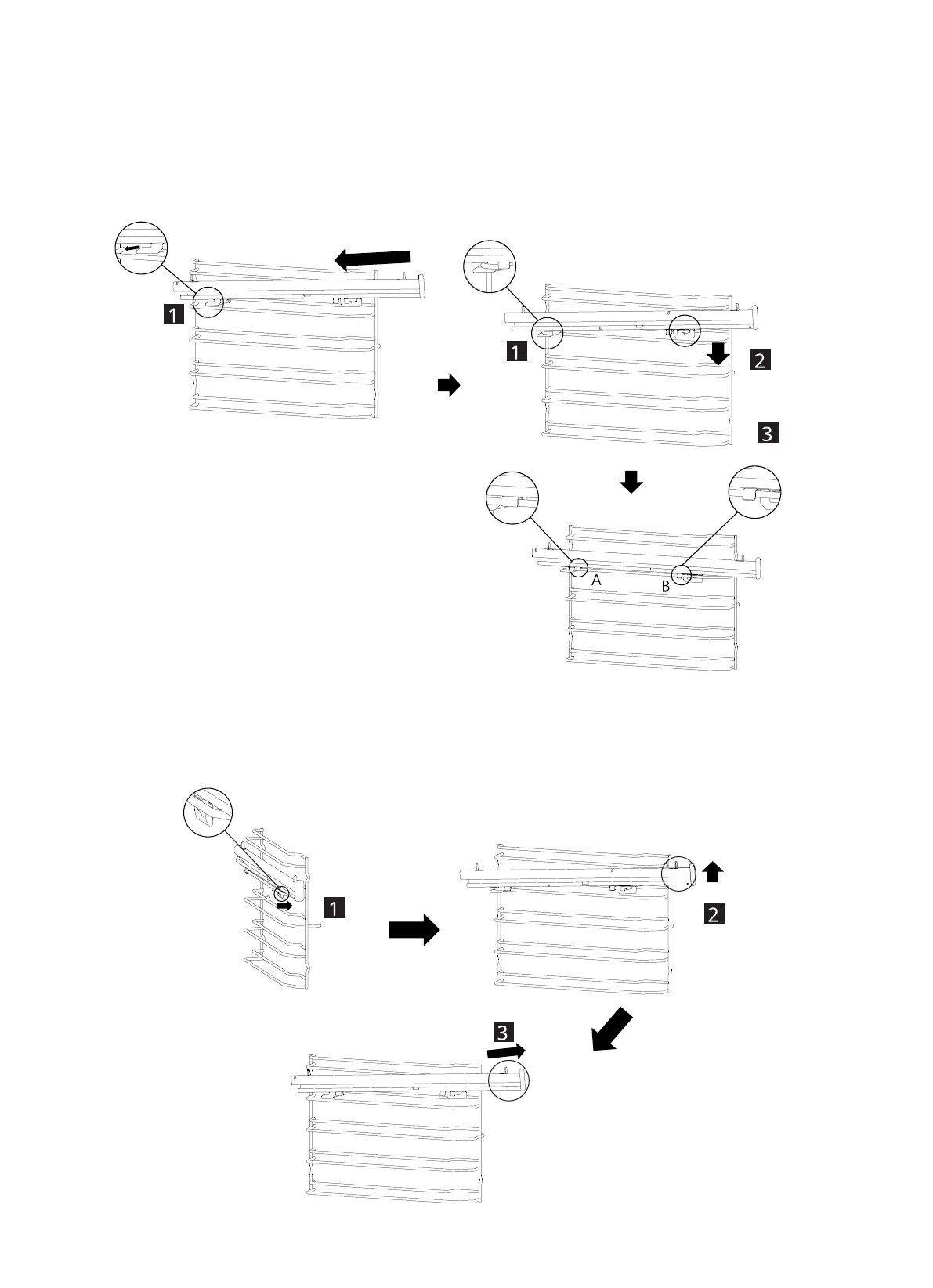 1

1

2

3

A

B

1

2

3