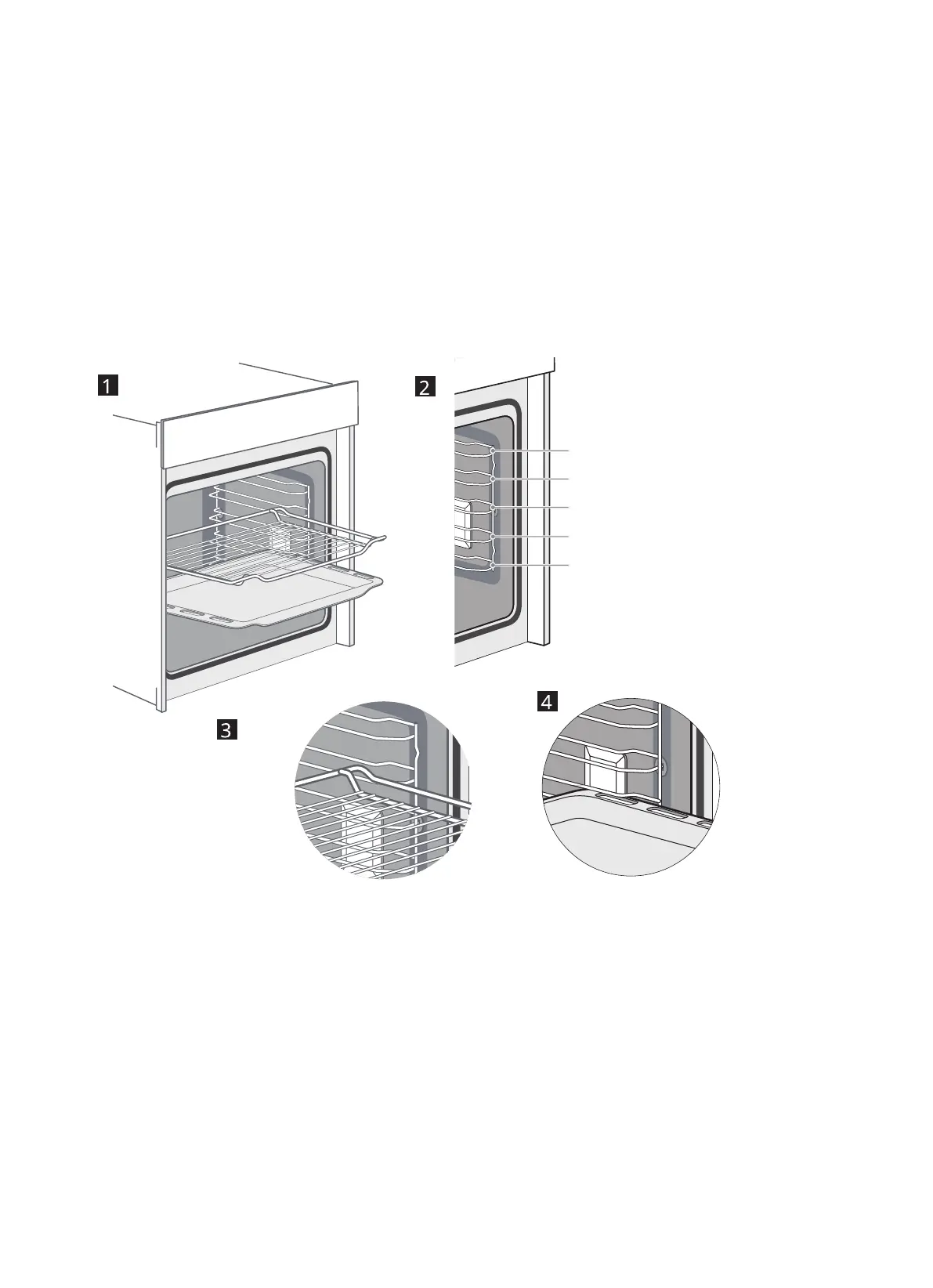 1

2

3

4