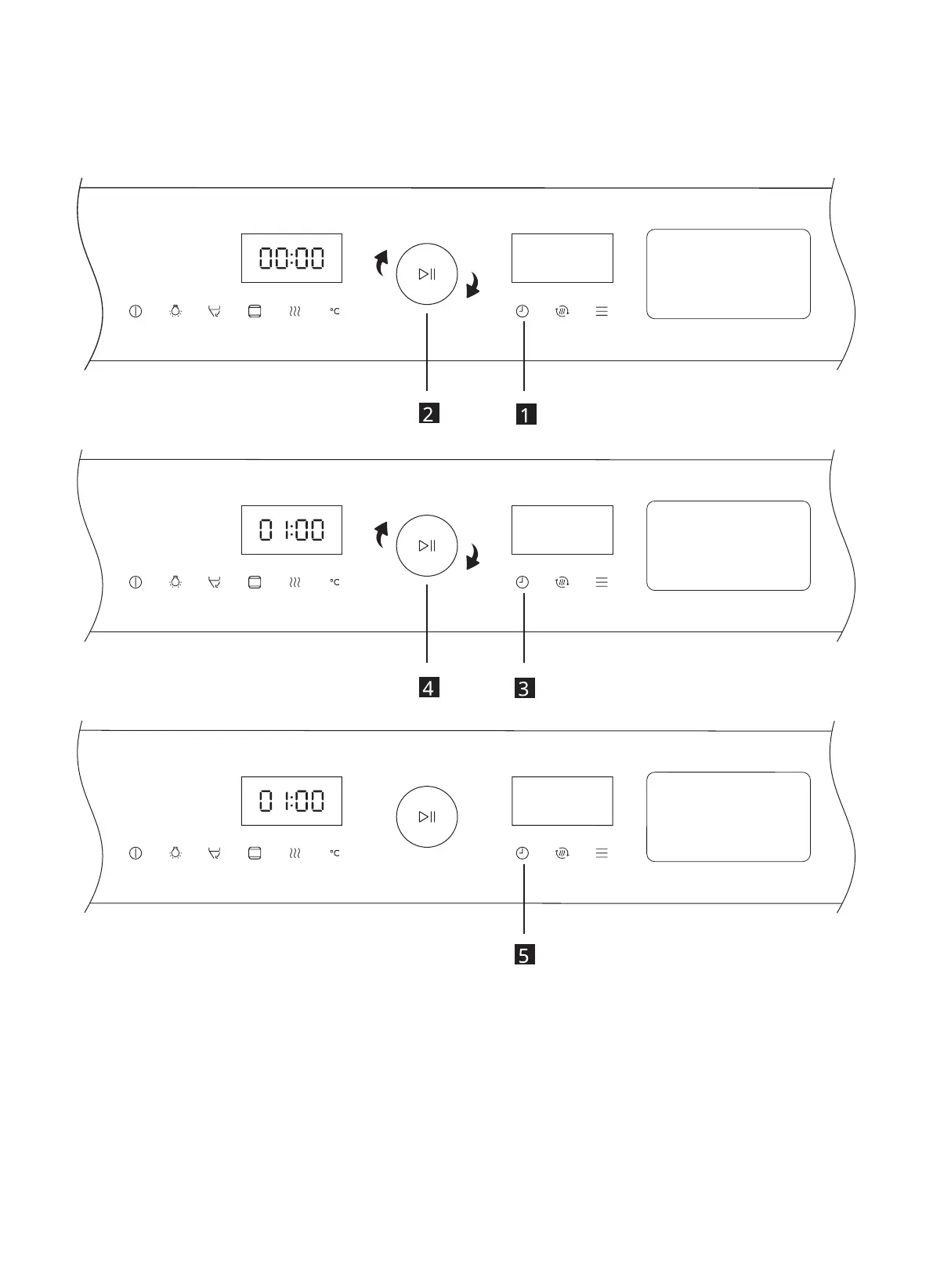 00:00

°C

2 1

01:00

°C

4 3

01:00

°C

5