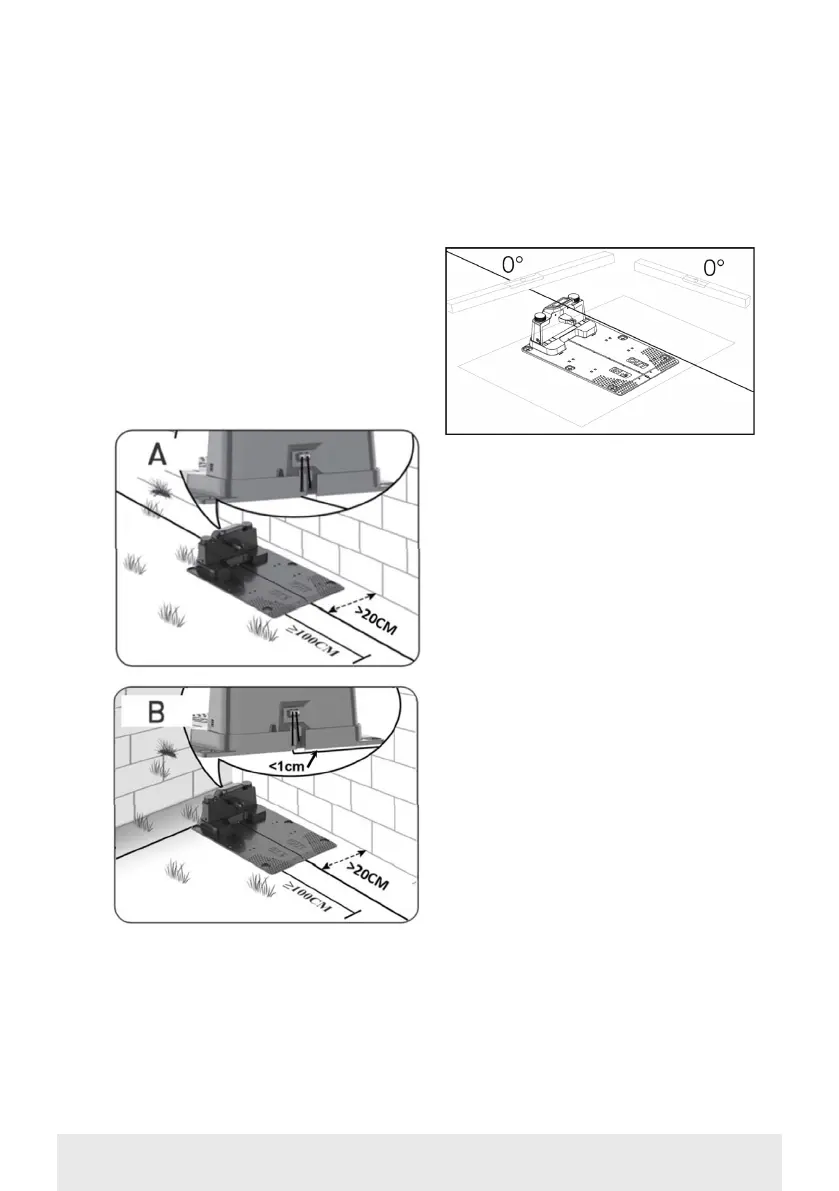 0°

0°

A

>20CM

≥100CM

B

<1cm

>20CM

≥100CM