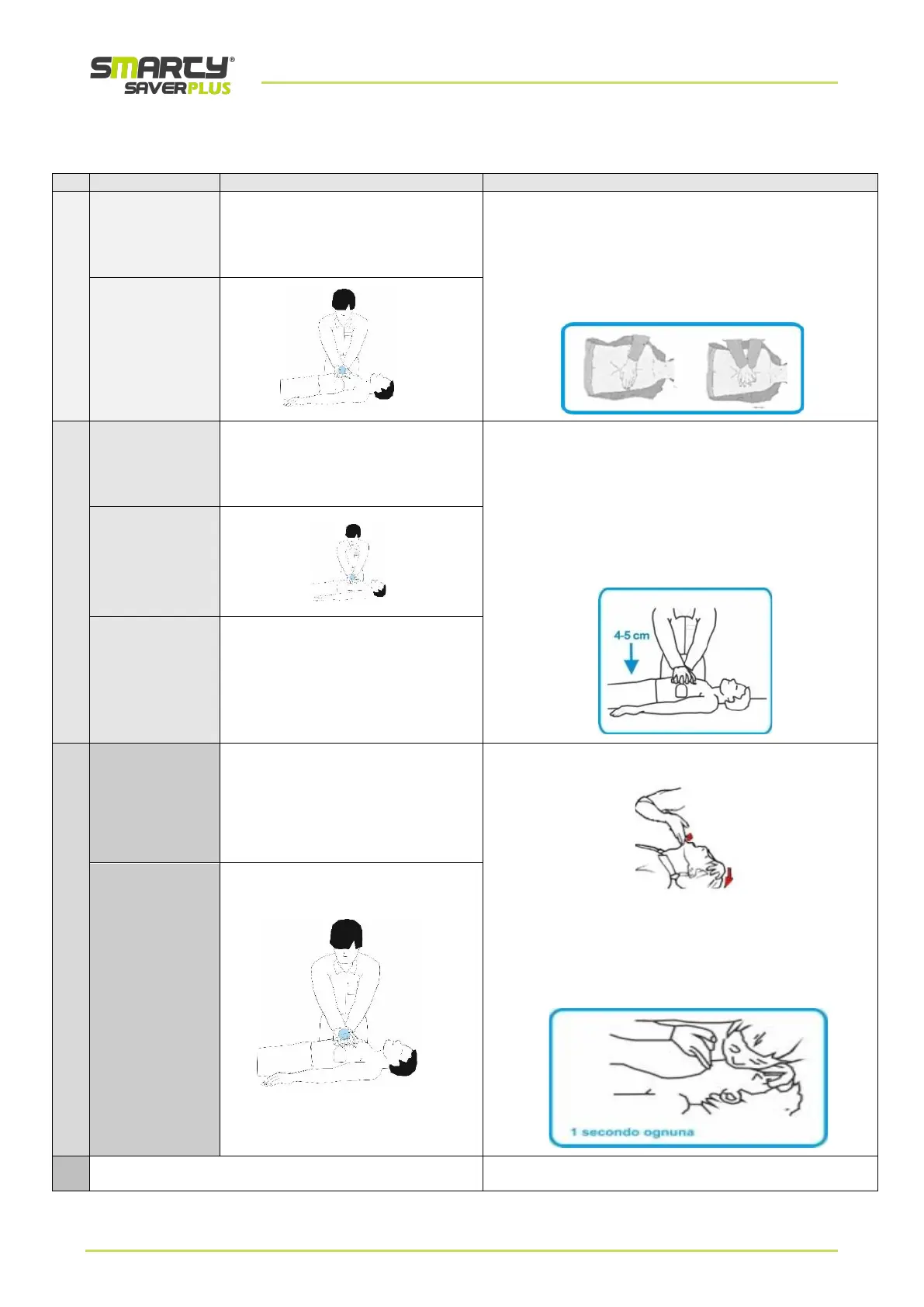 SMARTY®
SAVERPLUS

4-5 cm

1 secondo ognuna