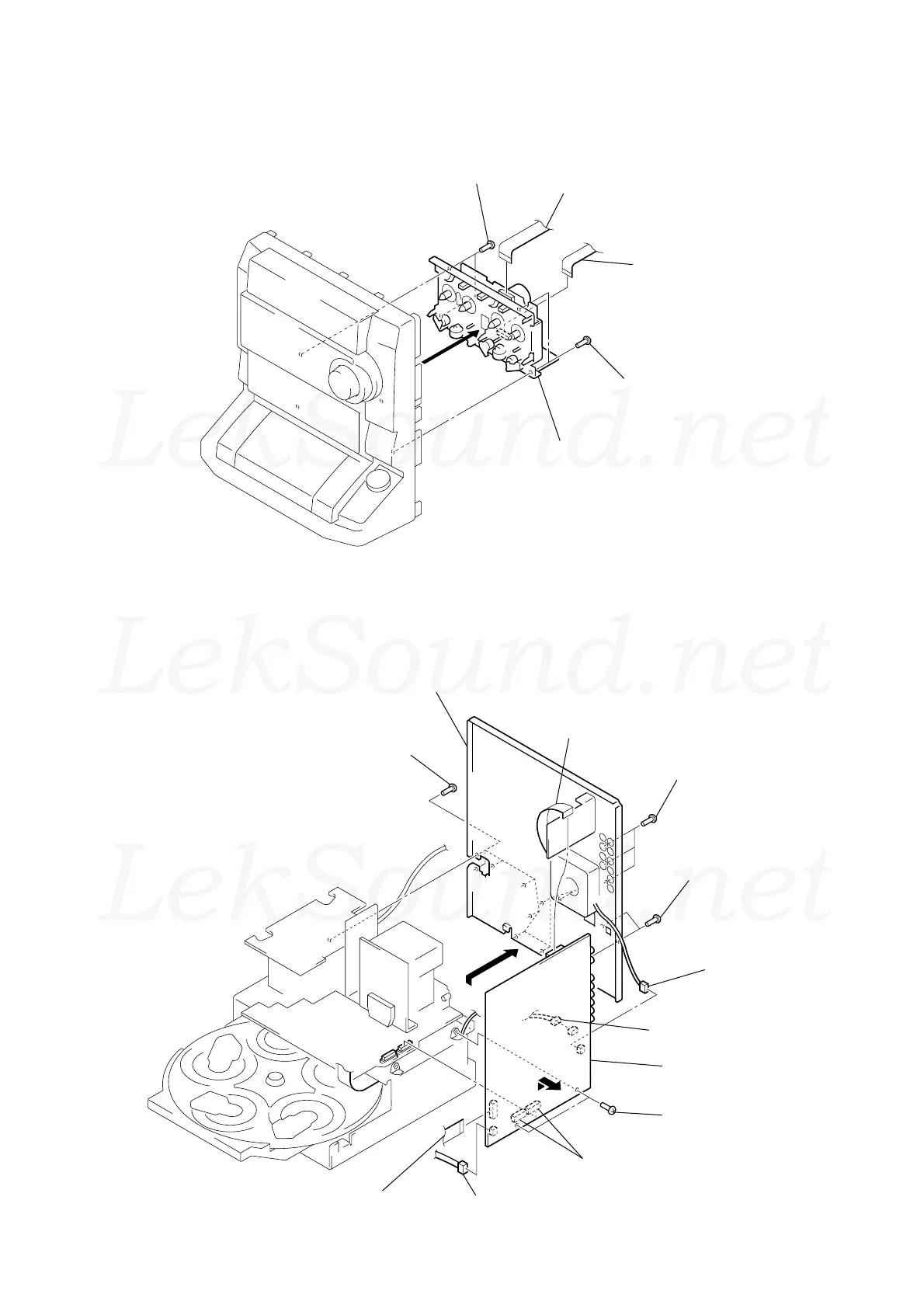 LekSound.net

LekSound.net

LekSound.net