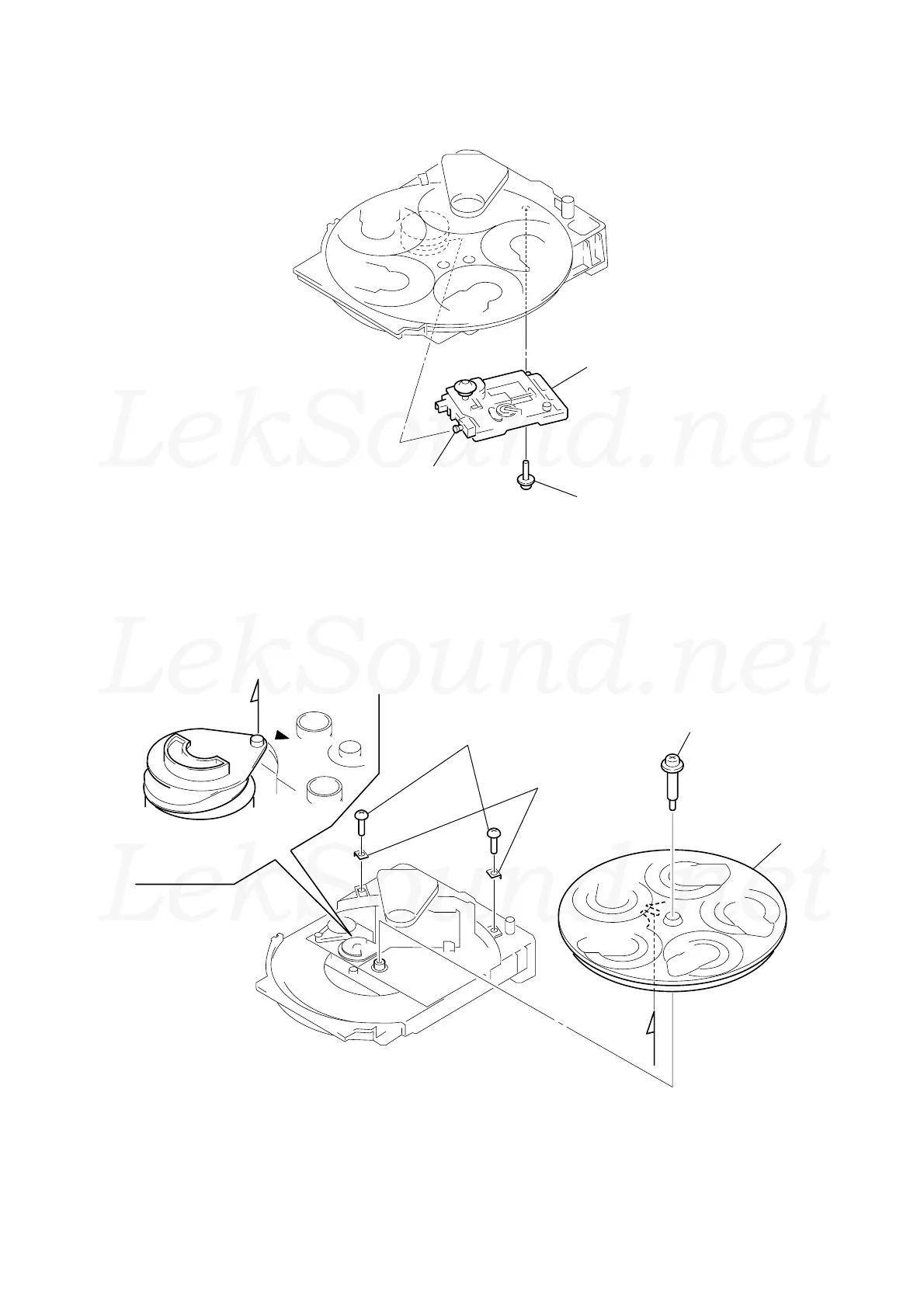 LekSound.net

LekSound.net

LekSound.net