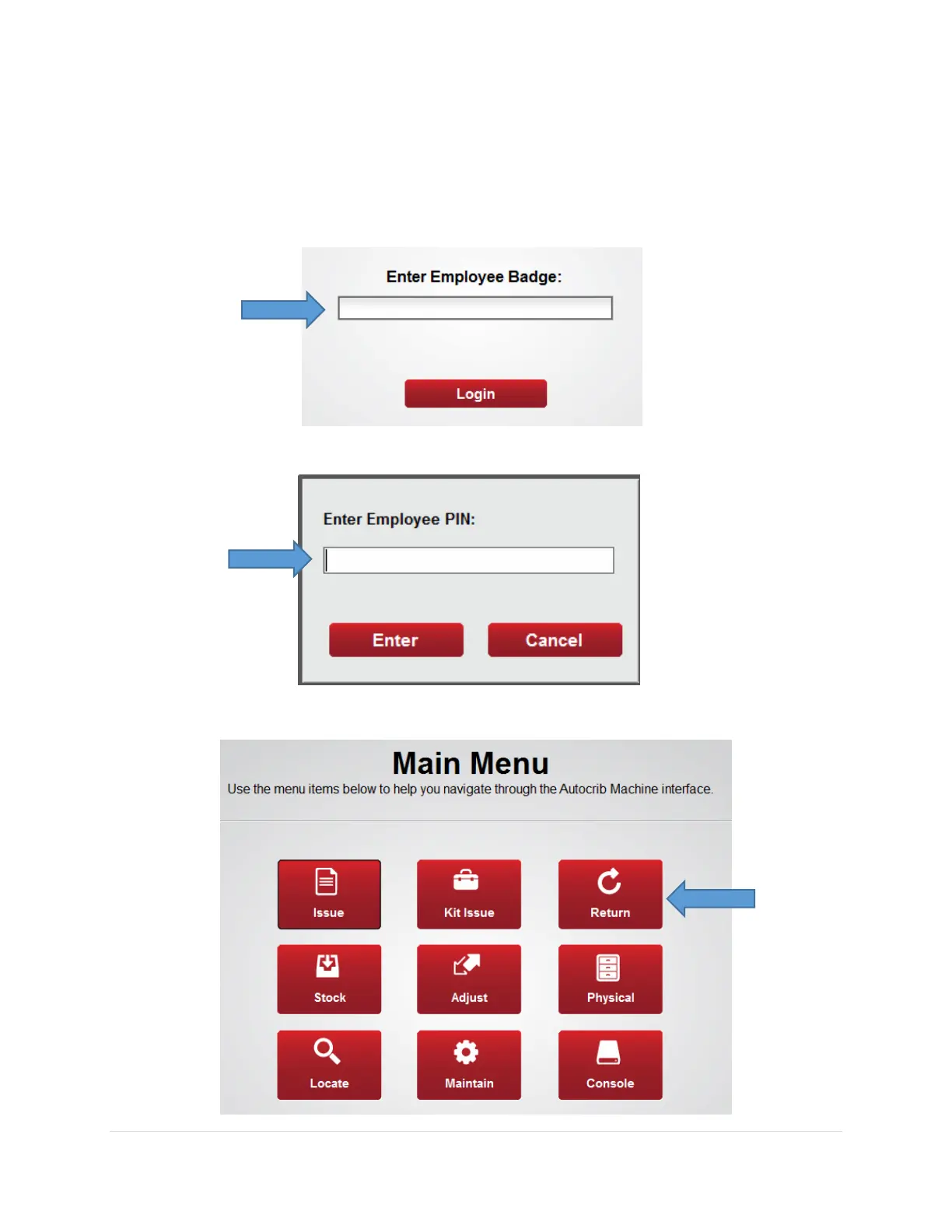 Enter Employee Badge:

Login

Enter Employee PIN:

Enter

Cancel

Main Menu

Use the menu items below to help you navigate through the Autocrib Machine interface.

Issue

Kit Issue

Return

Stock

Adjust

Physical

Locate

Maintain

Console