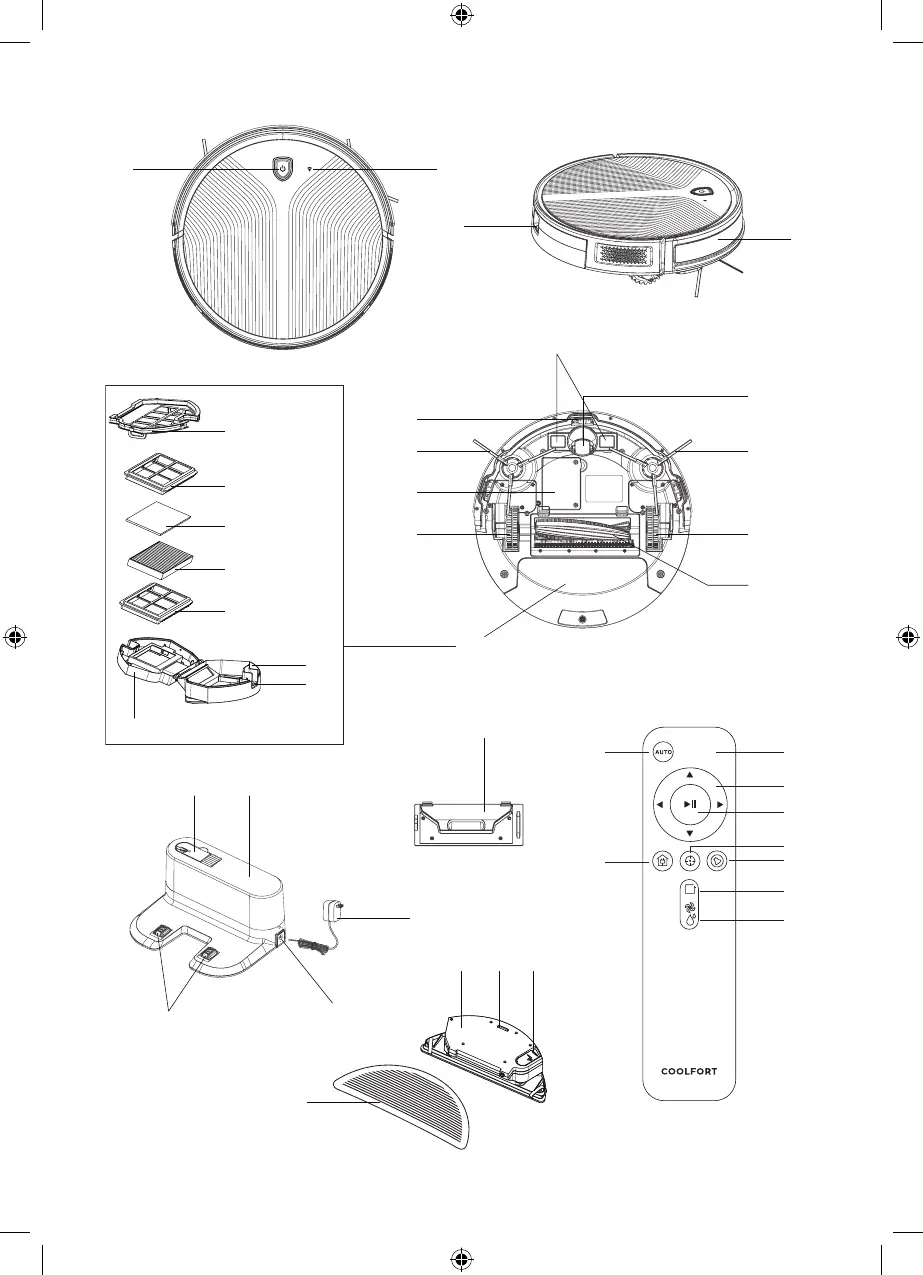 AUTO

COOLFORT