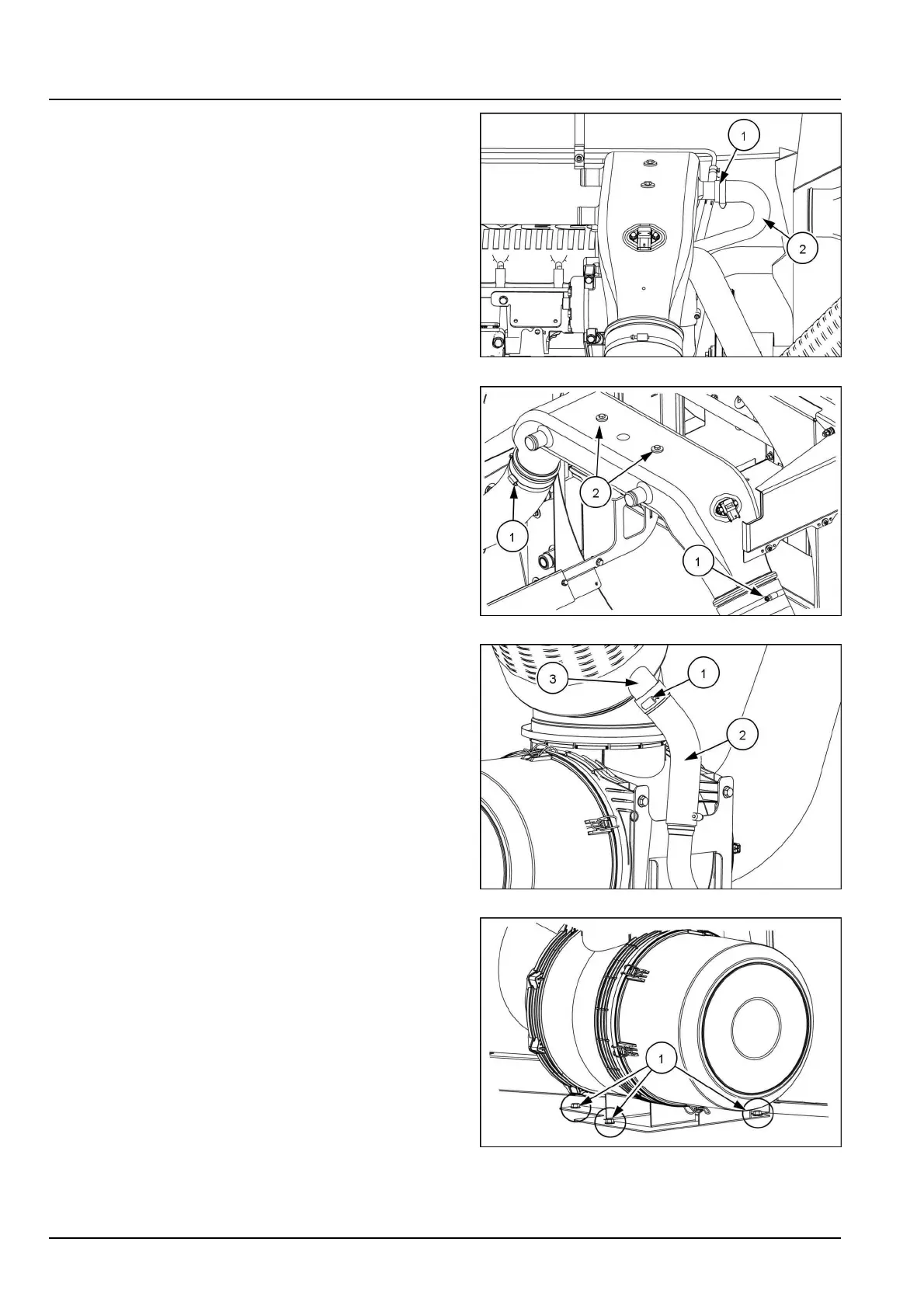 1
2

2
1
1

3
1
2

1