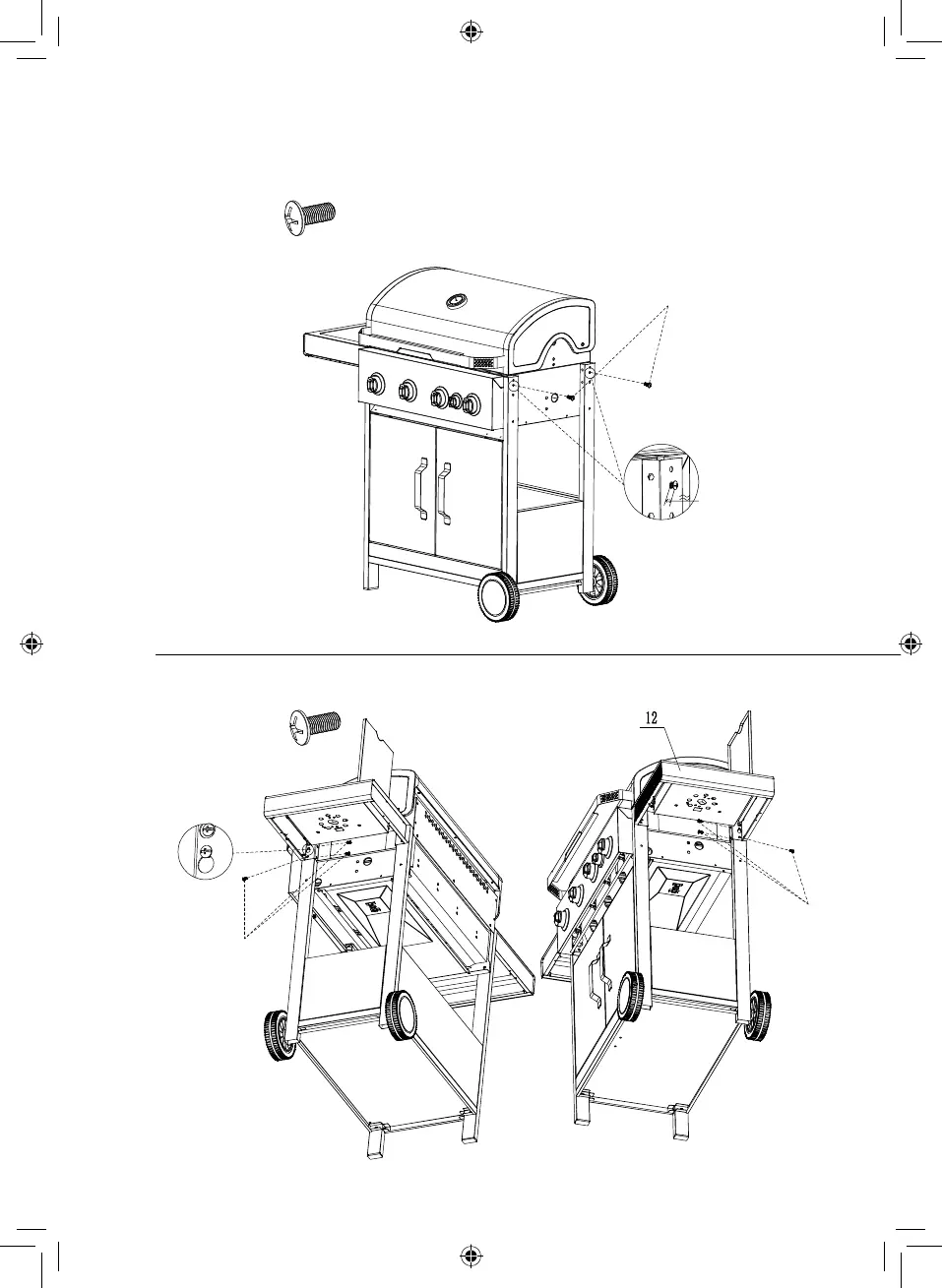 12