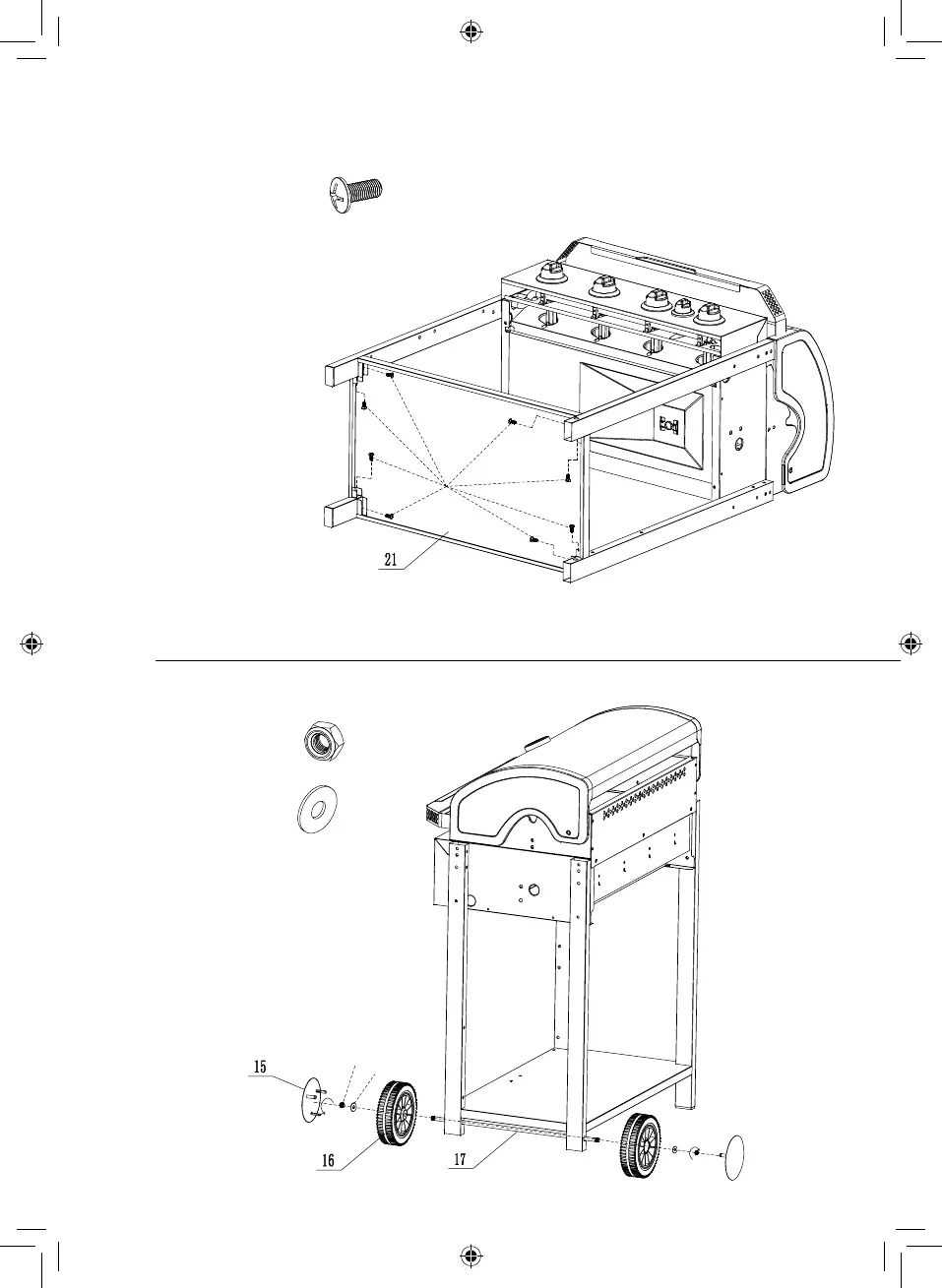 21

15

16

17