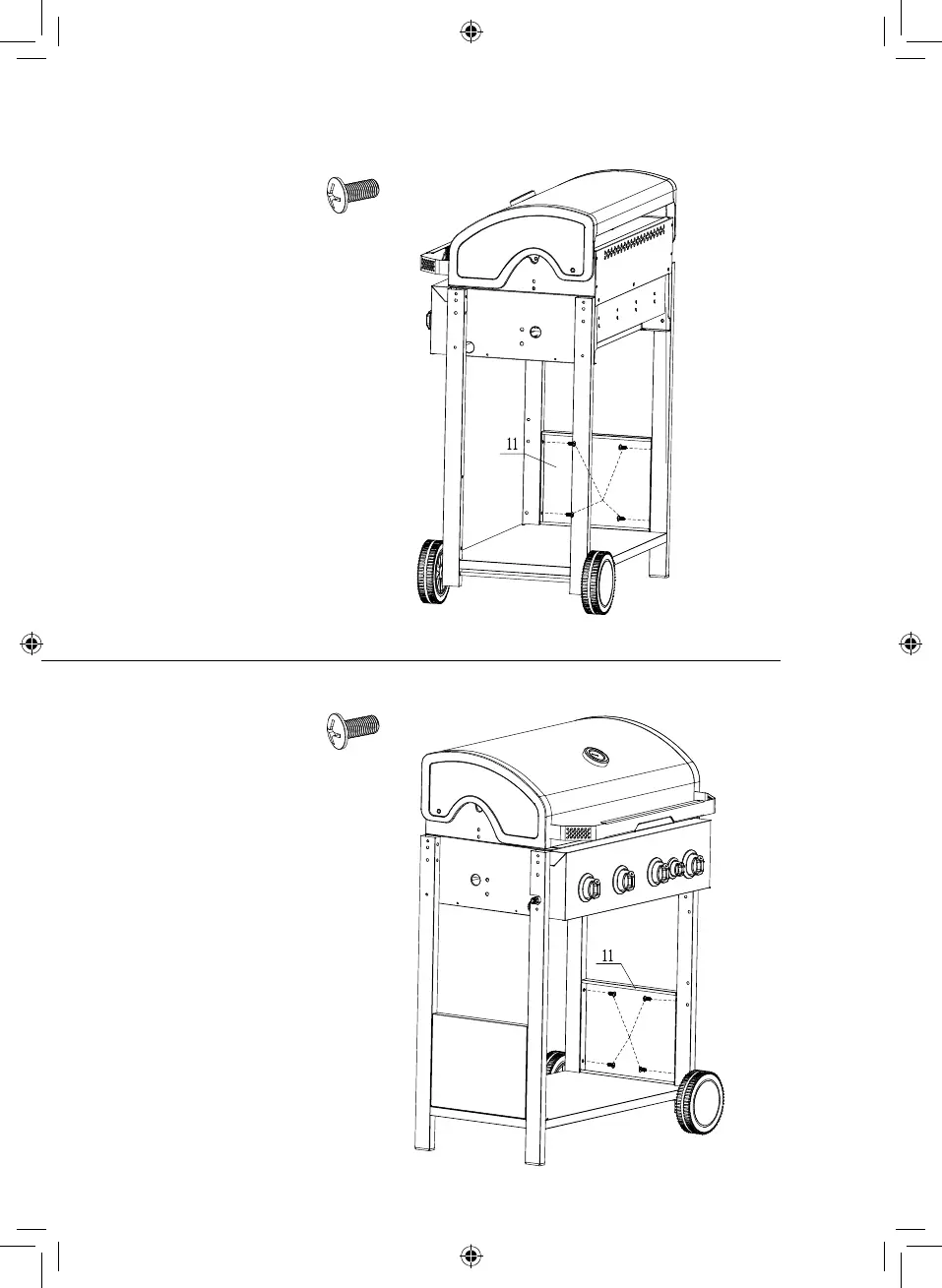 11

11