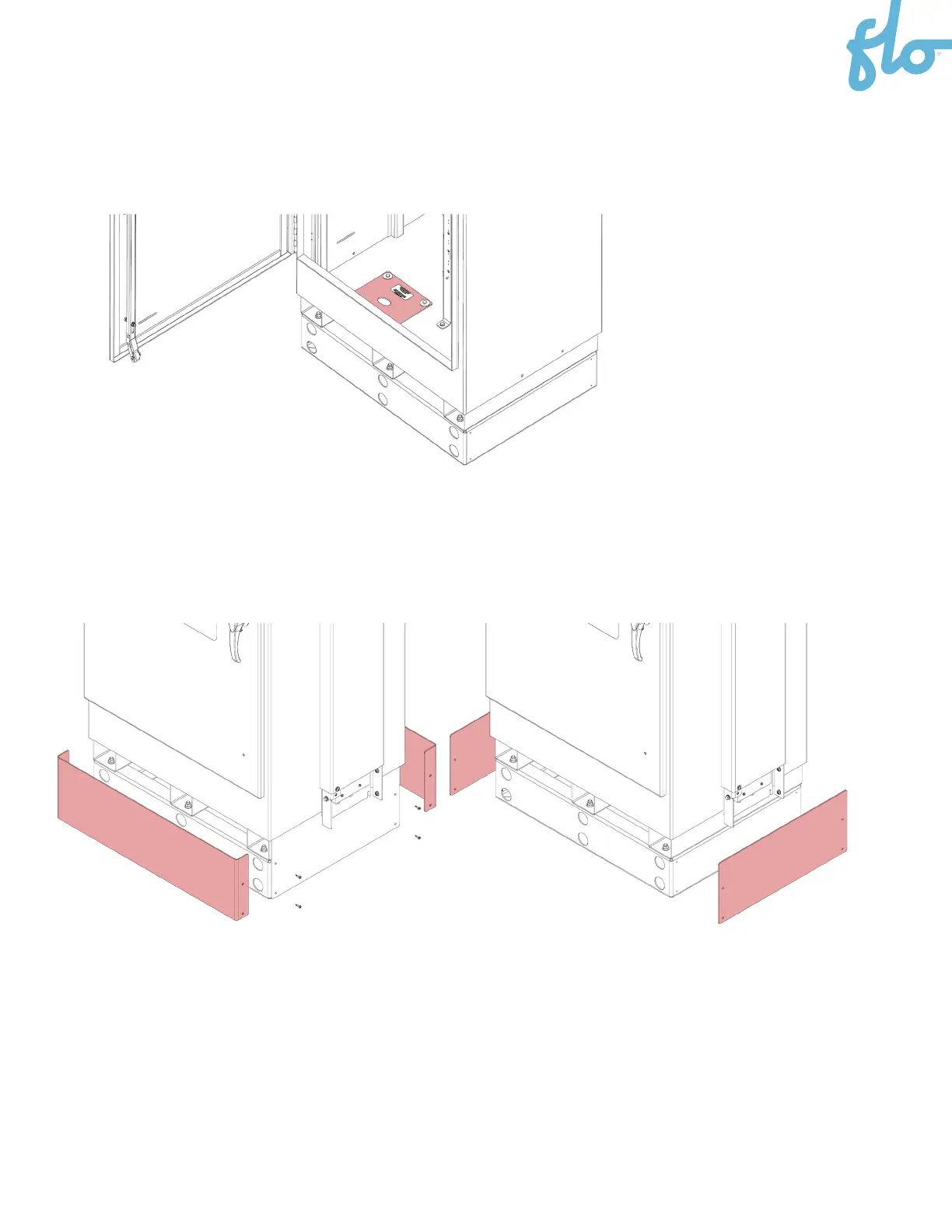 flo