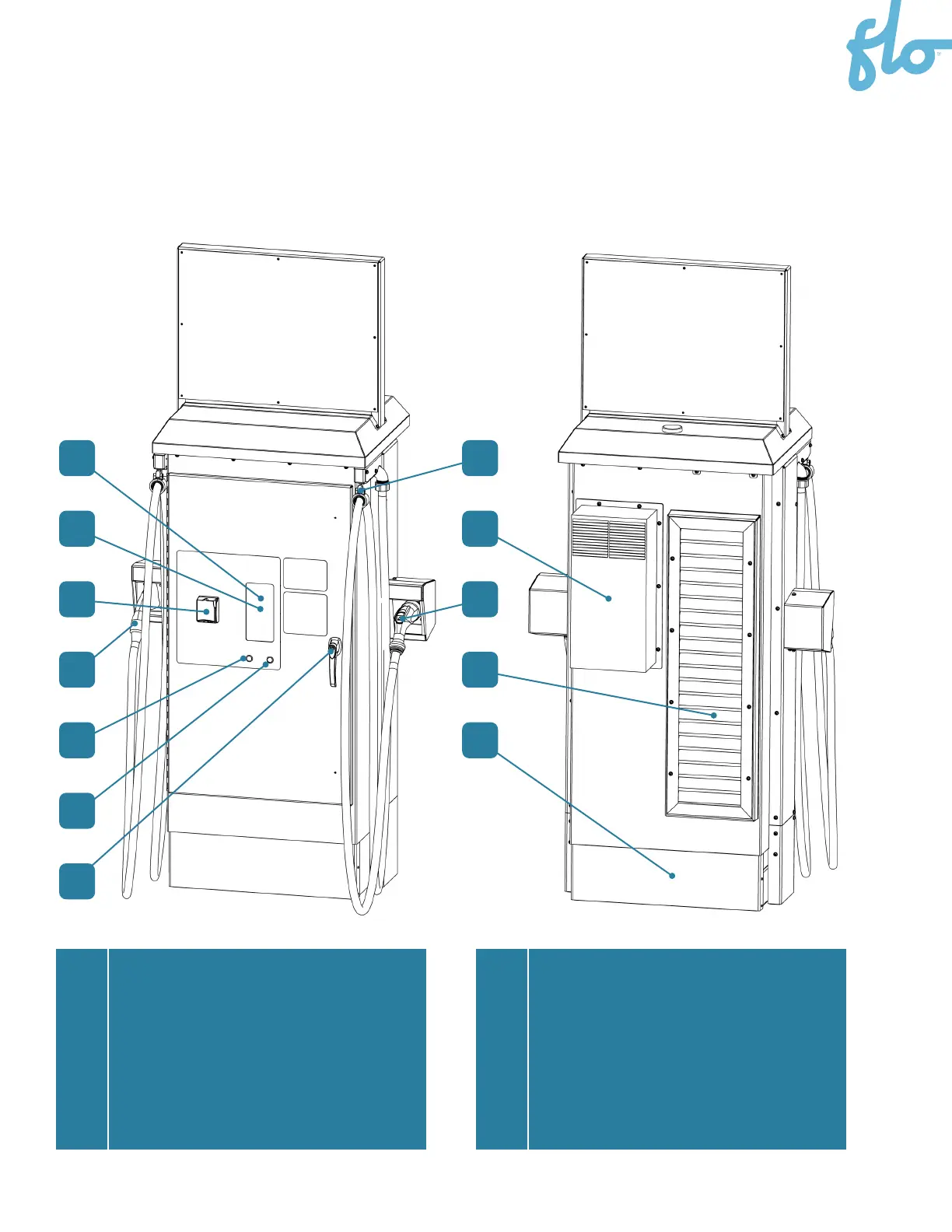 flo