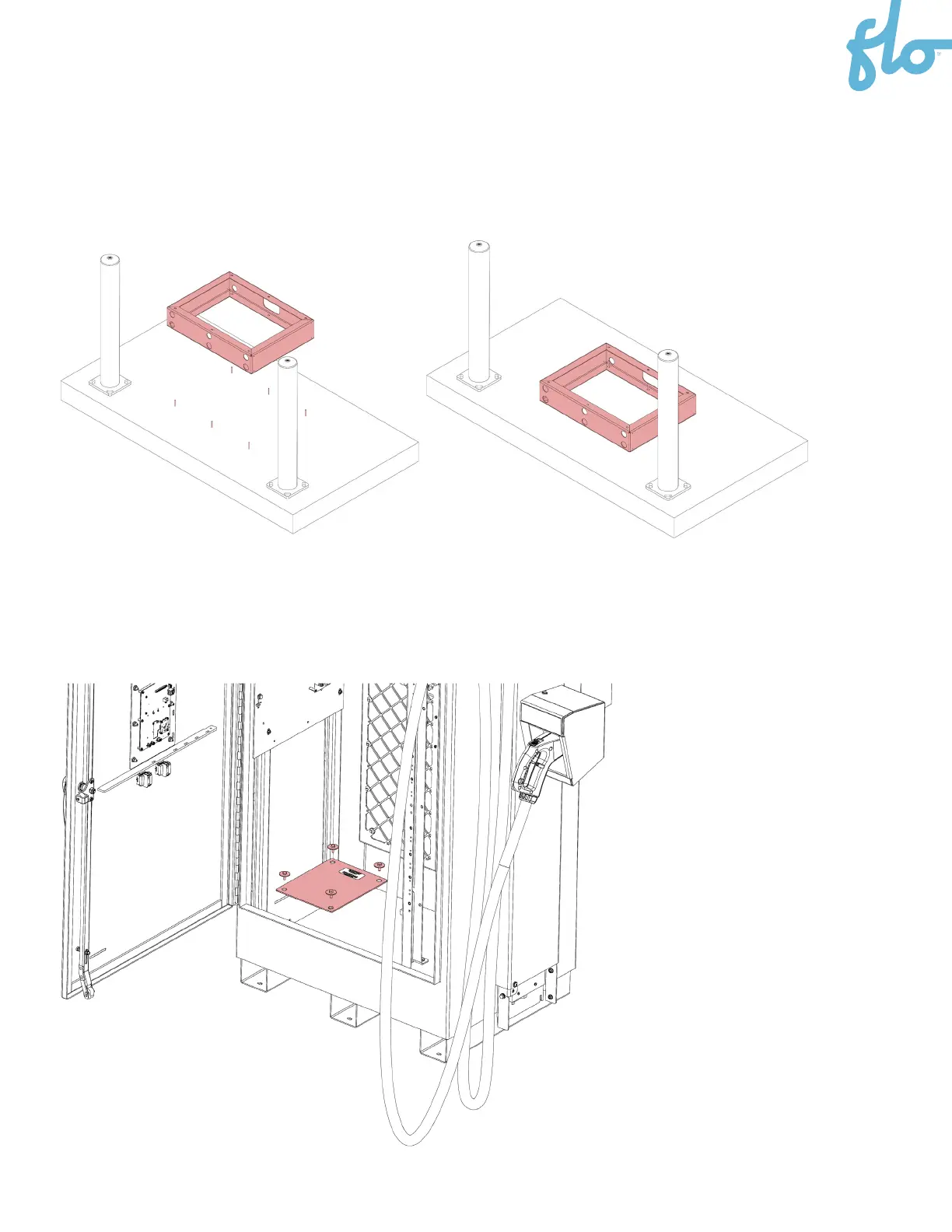 flo