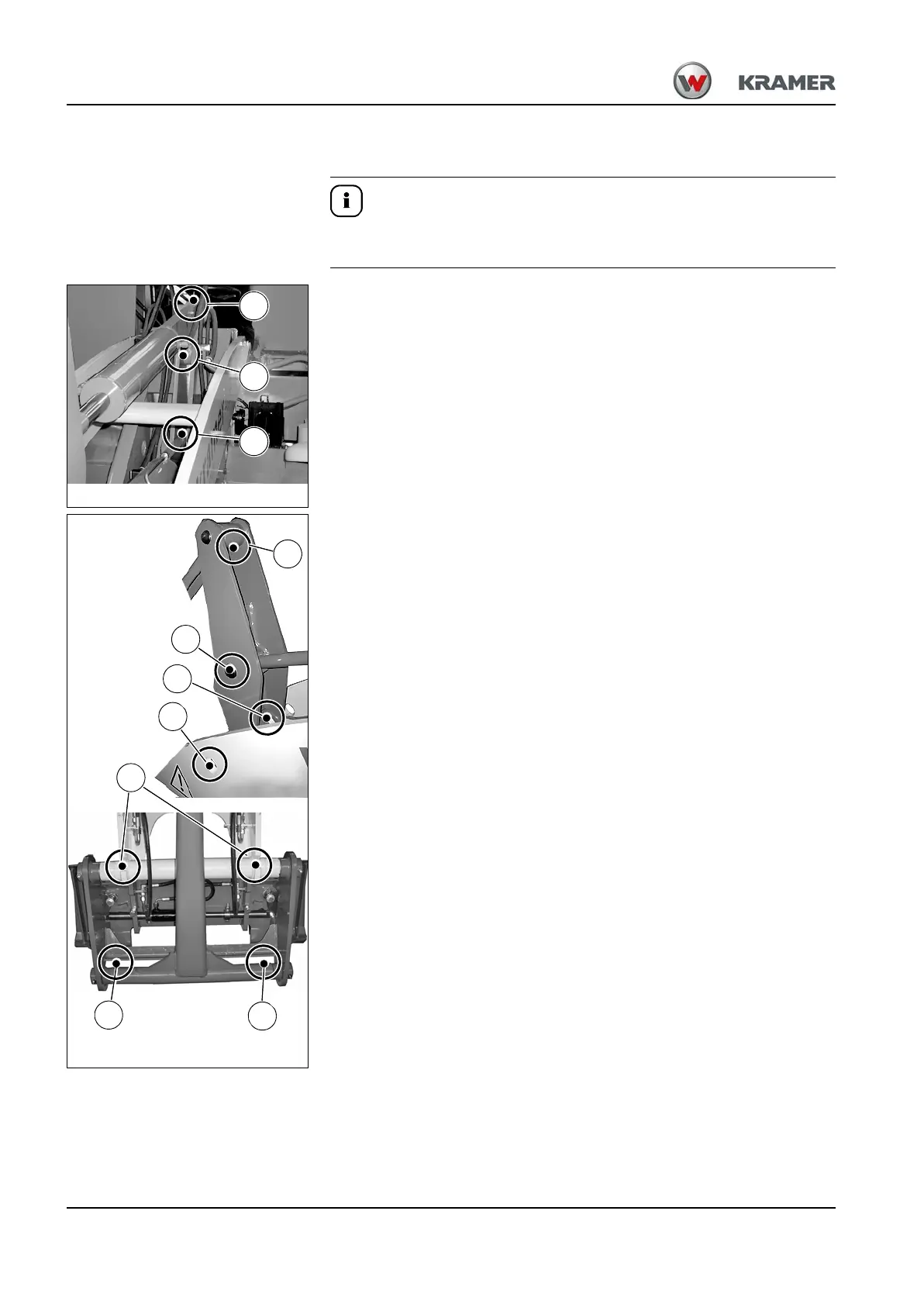 KRAMER